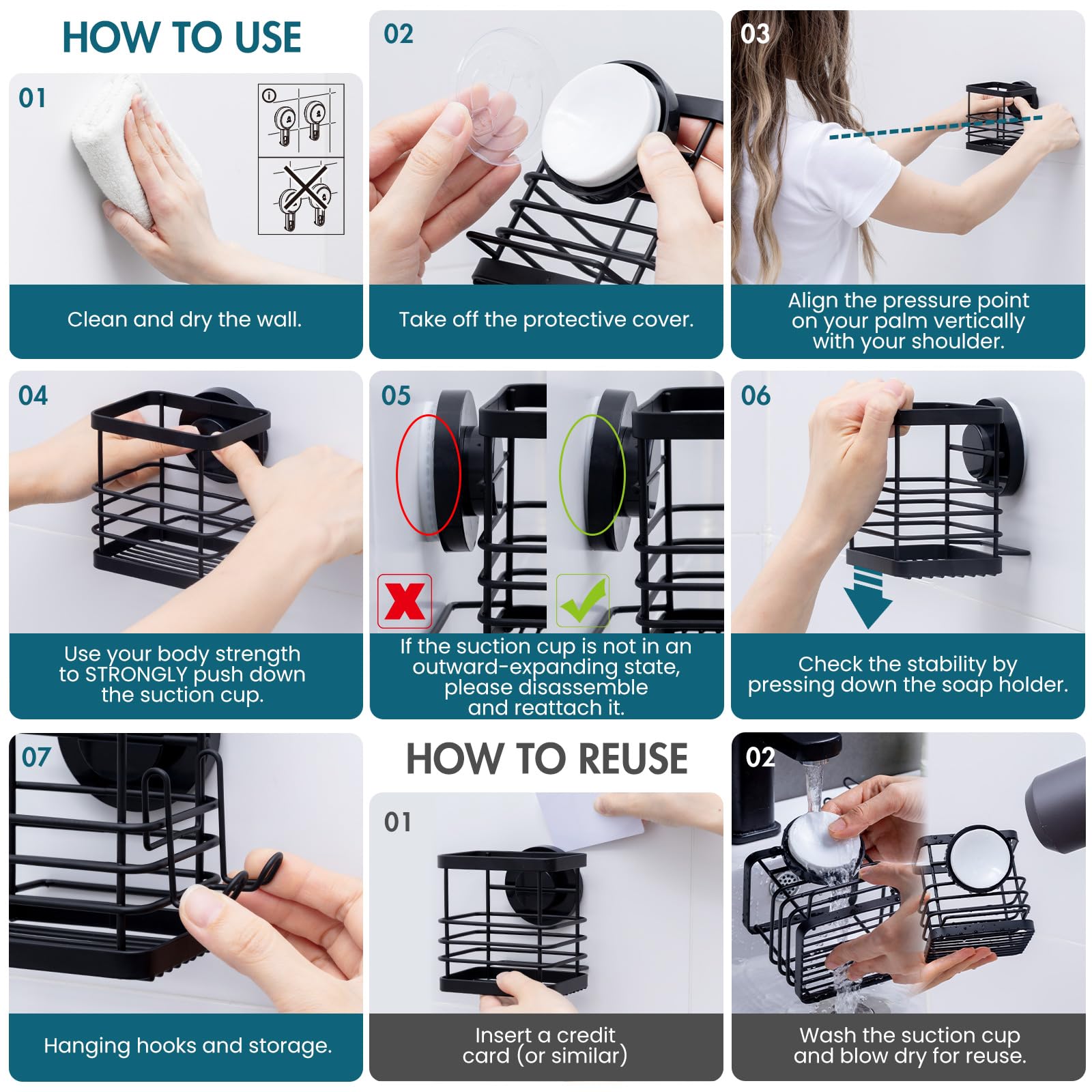 HOW TO USE

01

Clean and dry the wall.

02

Take off the protective cover.

03

Align the pressure point on your palm vertically with your shoulder.

04

Use your body strength to STRONGLY push down the suction cup.

05

If the suction cup is not in an outward-expanding state, please disassemble and reattach it.

06

Check the stability by pressing down the soap holder.

07

Hanging hooks and storage.

HOW TO REUSE

01

Insert a credit card (or similar)

02

Wash the suction cup and blow dry for reuse.