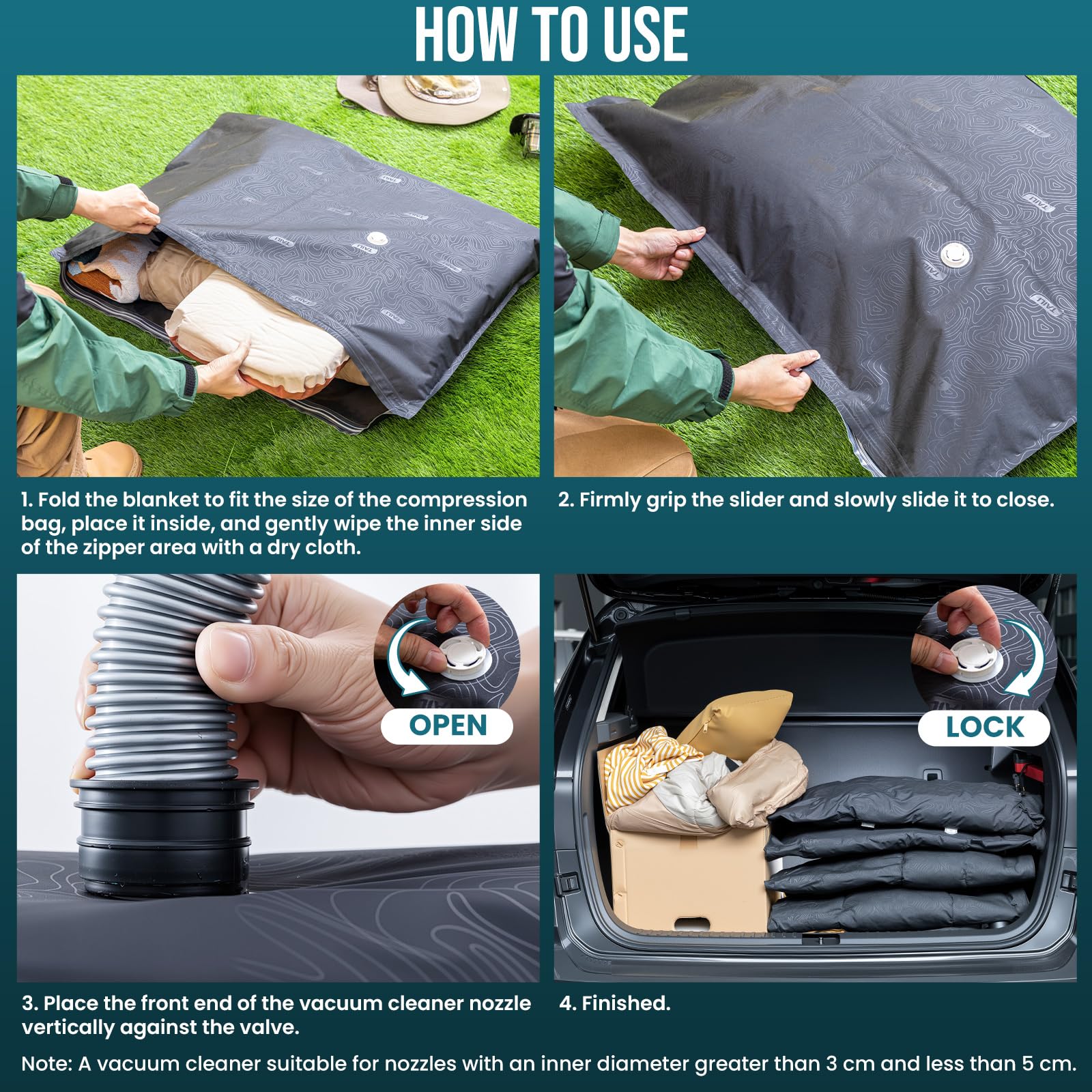 HOW TO USE

1. Fold the blanket to fit the size of the compression bag, place it inside, and gently wipe the inner side of the zipper area with a dry cloth.

2. Firmly grip the slider and slowly slide it to close.

OPEN

LOCK

3. Place the front end of the vacuum cleaner nozzle vertically against the valve.

4. Finished.

Note: A vacuum cleaner suitable for nozzles with an inner diameter greater than 3 cm and less than 5 cm.