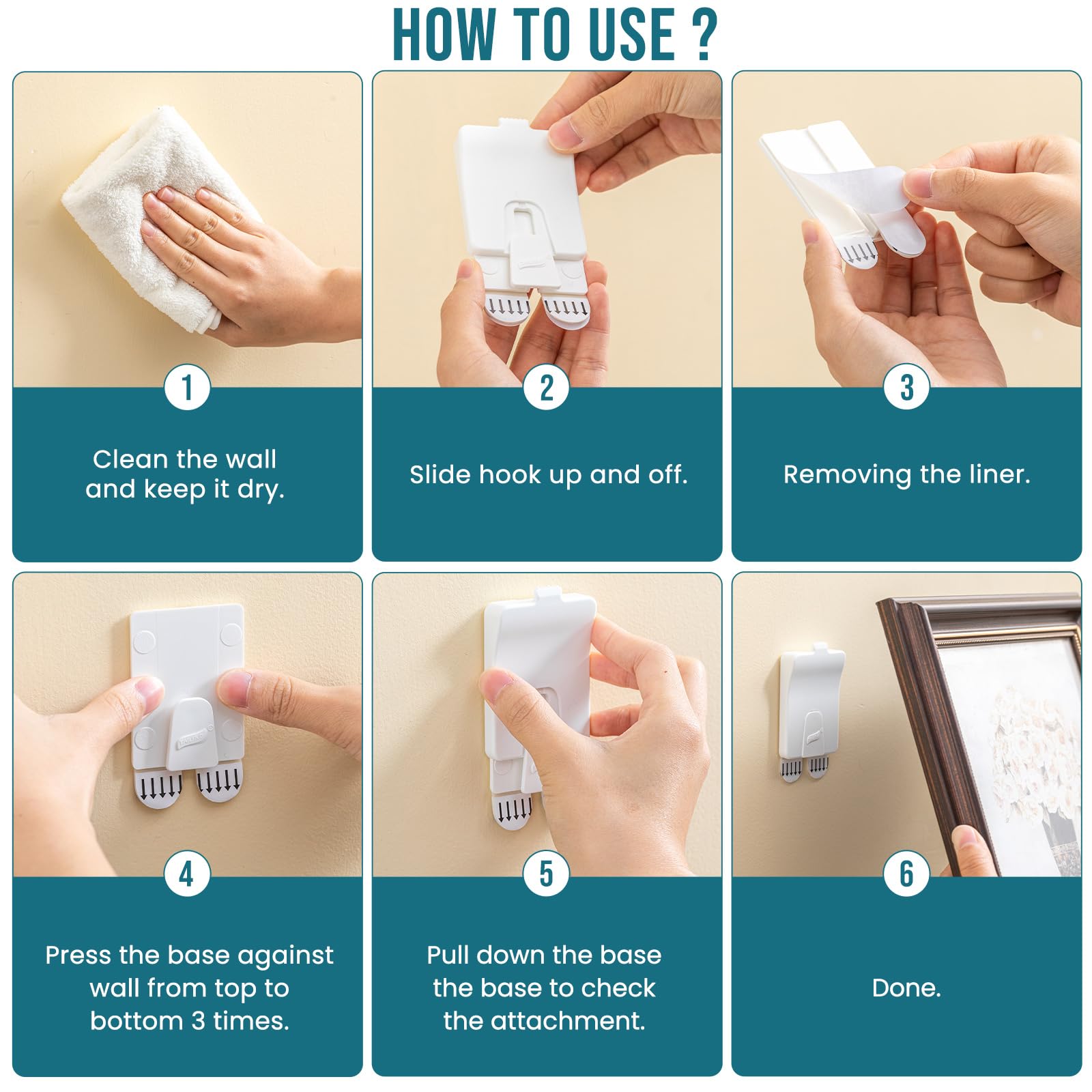 HOW TO USE ?

1

Clean the wall and keep it dry.

2

Slide hook up and off.

3

Removing the liner.

4

Press the base against wall from top to bottom 3 times.

5

Pull down the base the base to check the attachment.

6

Done.