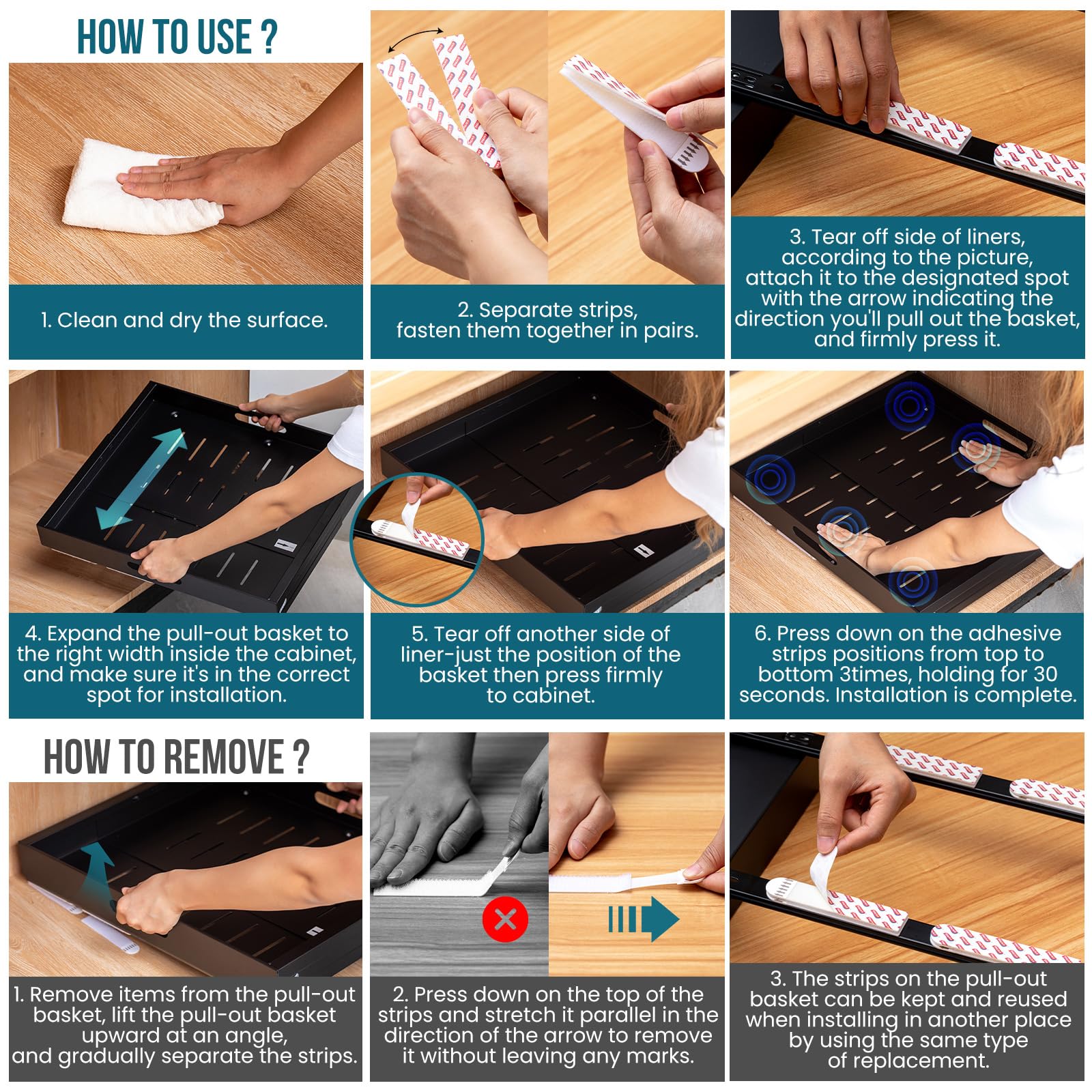 HOW TO USE ?

1. Clean and dry the surface.

2. Separate strips, fasten them together in pairs.

3. Tear off side of liners, according to the picture, attach it to the designated spot with the arrow indicating the direction you'll pull out the basket, and firmly press it.

4. Expand the pull-out basket to the right width inside the cabinet, and make sure it's in the correct spot for installation.

5. Tear off another side of liner-just the position of the basket then press firmly to cabinet.

6. Press down on the adhesive strips positions from top to bottom 3times, holding for 30 seconds. Installation is complete.

HOW TO REMOVE ?

1. Remove items from the pull-out basket, lift the pull-out basket upward at an angle, and gradually separate the strips.

2. Press down on the top of the strips and stretch it parallel in the direction of the arrow to remove it without leaving any marks.

3. The strips on the pull-out basket can be kept and reused when installing in another place by using the same type of replacement.