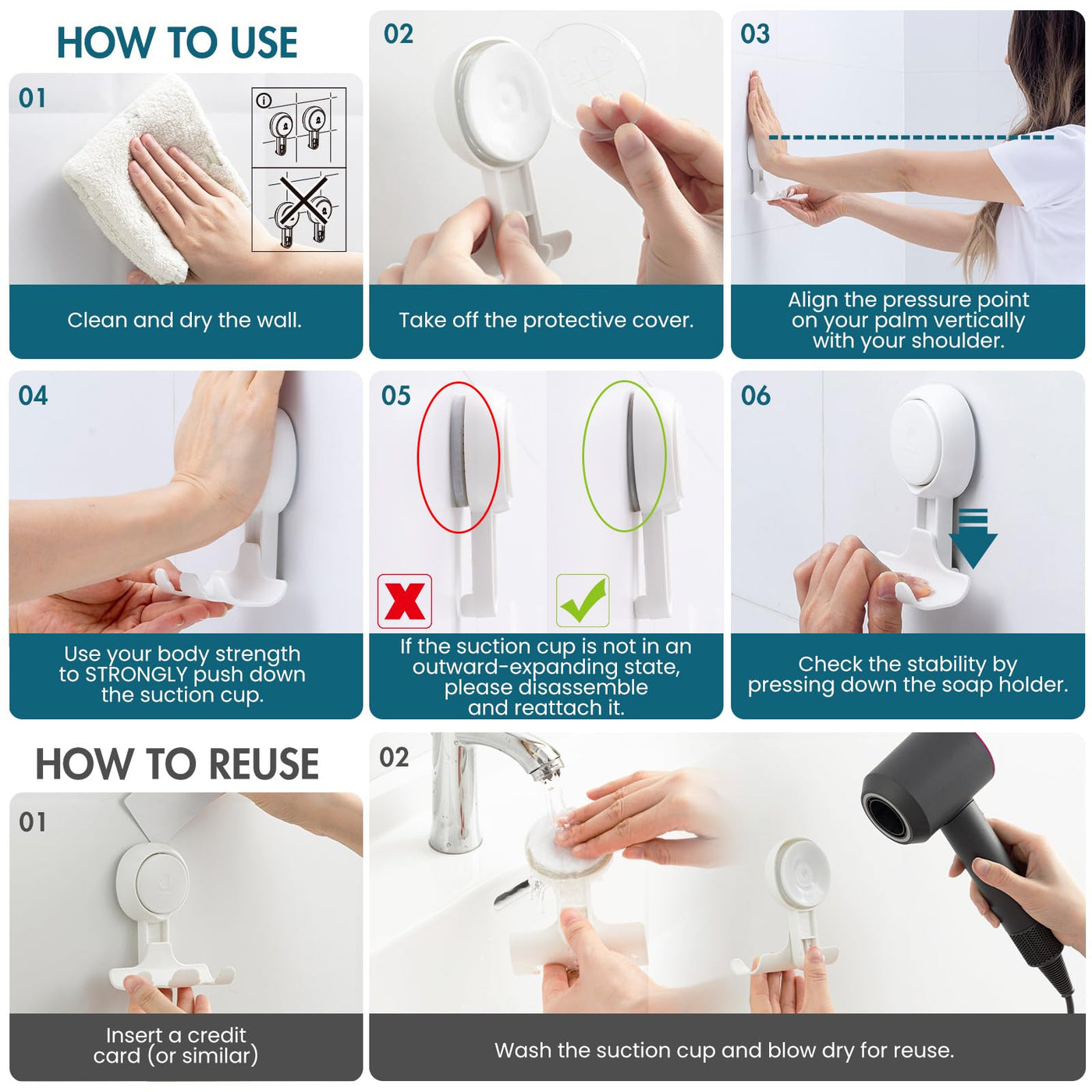 HOW TO USE

01

Clean and dry the wall.

02

Take off the protective cover.

03

Align the pressure point on your palm vertically with your shoulder.

04

Use your body strength to STRONGLY push down the suction cup.

05

If the suction cup is not in an outward-expanding state, please disassemble and reattach it.

06

Check the stability by pressing down the soap holder.

HOW TO REUSE

01

Insert a credit card (or similar)

02

Wash the suction cup and blow dry for reuse.