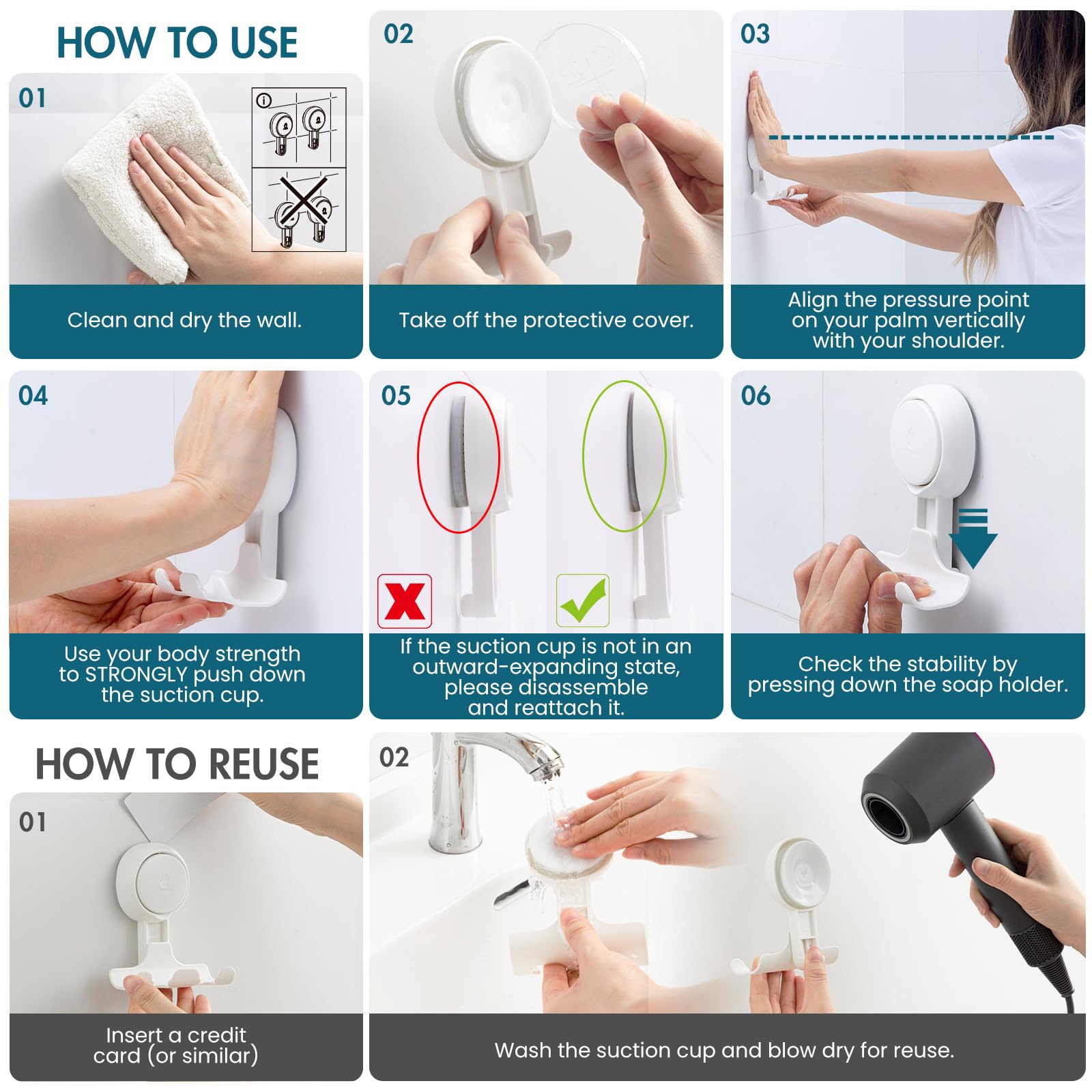 HOW TO USE

01

Clean and dry the wall.

02

Take off the protective cover.

03

Align the pressure point on your palm vertically with your shoulder.

04

Use your body strength to STRONGLY push down the suction cup.

05

If the suction cup is not in an outward-expanding state, please disassemble and reattach it.

06

Check the stability by pressing down the soap holder.

HOW TO REUSE

01

Insert a credit card (or similar)

02

Wash the suction cup and blow dry for reuse.