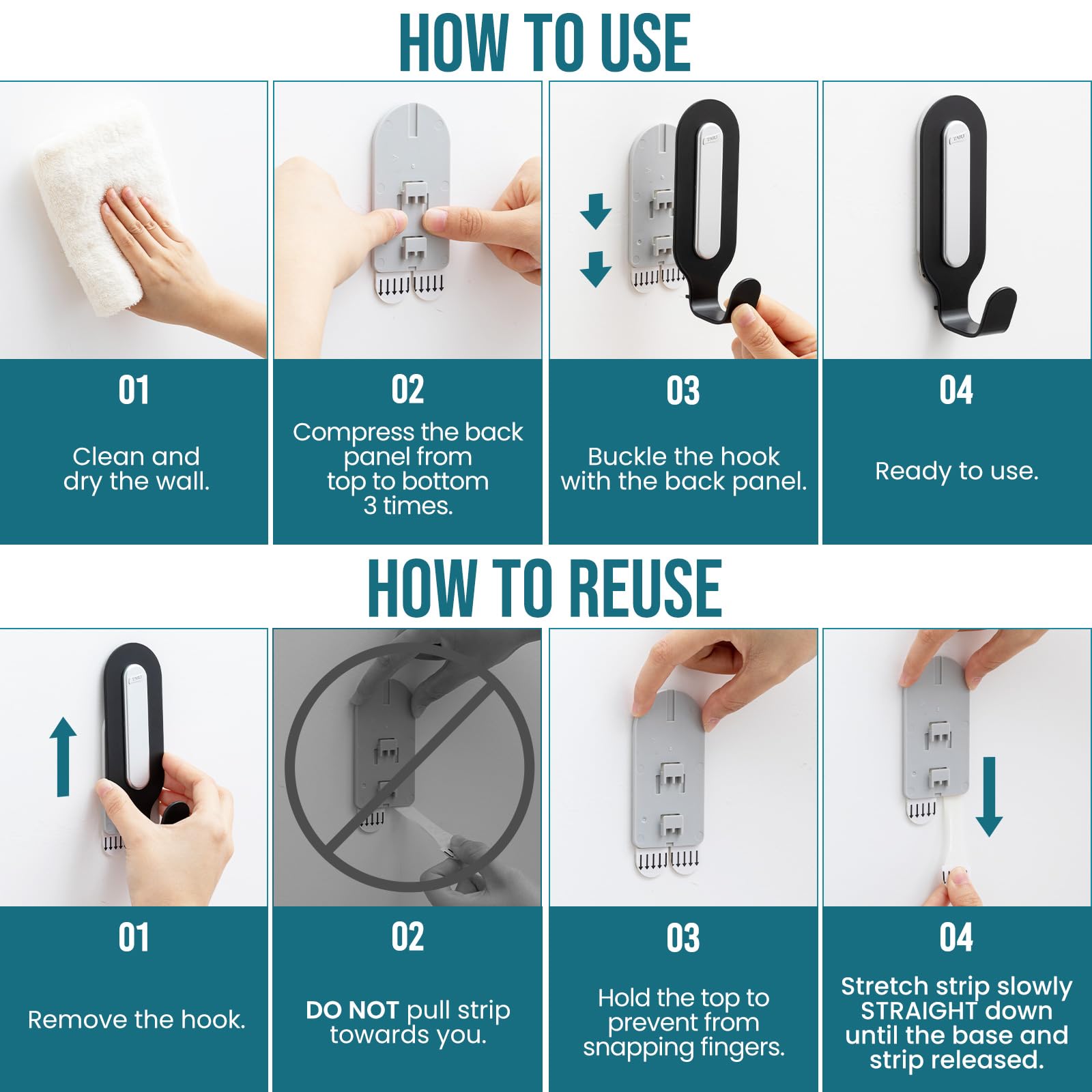 HOW TO USE

01

Clean and dry the wall.

02

Compress the back panel from top to bottom 3 times.

03

Buckle the hook with the back panel.

04

Ready to use.

HOW TO REUSE

01

Remove the hook.

02

DO NOT pull strip towards you.

03

Hold the top to prevent from snapping fingers.

04

Stretch strip slowly STRAIGHT down until the base and strip released.