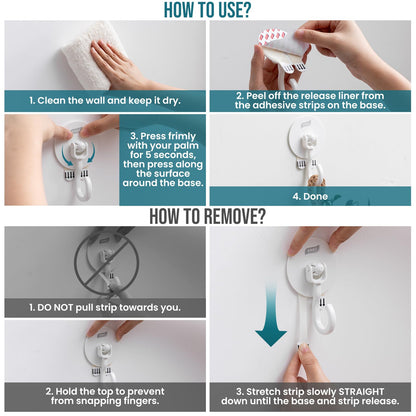 HOW TO USE?

1. Clean the wall and keep it dry.

2. Peel off the release liner from the adhesive strips on the base.

3. Press frimly with your palm for 5 seconds, then press along the surface around the base.

4. Done

HOW TO REMOVE?

1. DO NOT pull strip towards you.

2. Hold the top to prevent from snapping fingers.

3. Stretch strip slowly STRAIGHT down until the base and strip release.