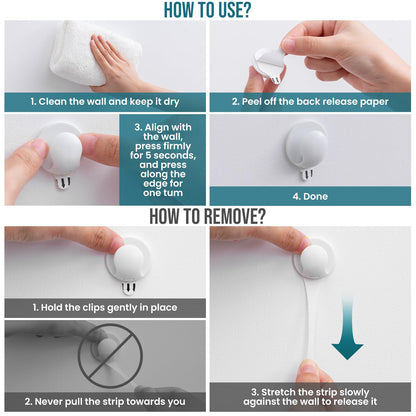 HOW TO USE?

1. Clean the wall and keep it dry

2. Peel off the back release paper

3. Align with the wall, press firmly for 5 seconds, and press along the edge for one tum

4. Done

HOW TO REMOVE?

1. Hold the clips gently in place

2. Never pull the strip towards you

3. Stretch the strip slowly against the wall to release it