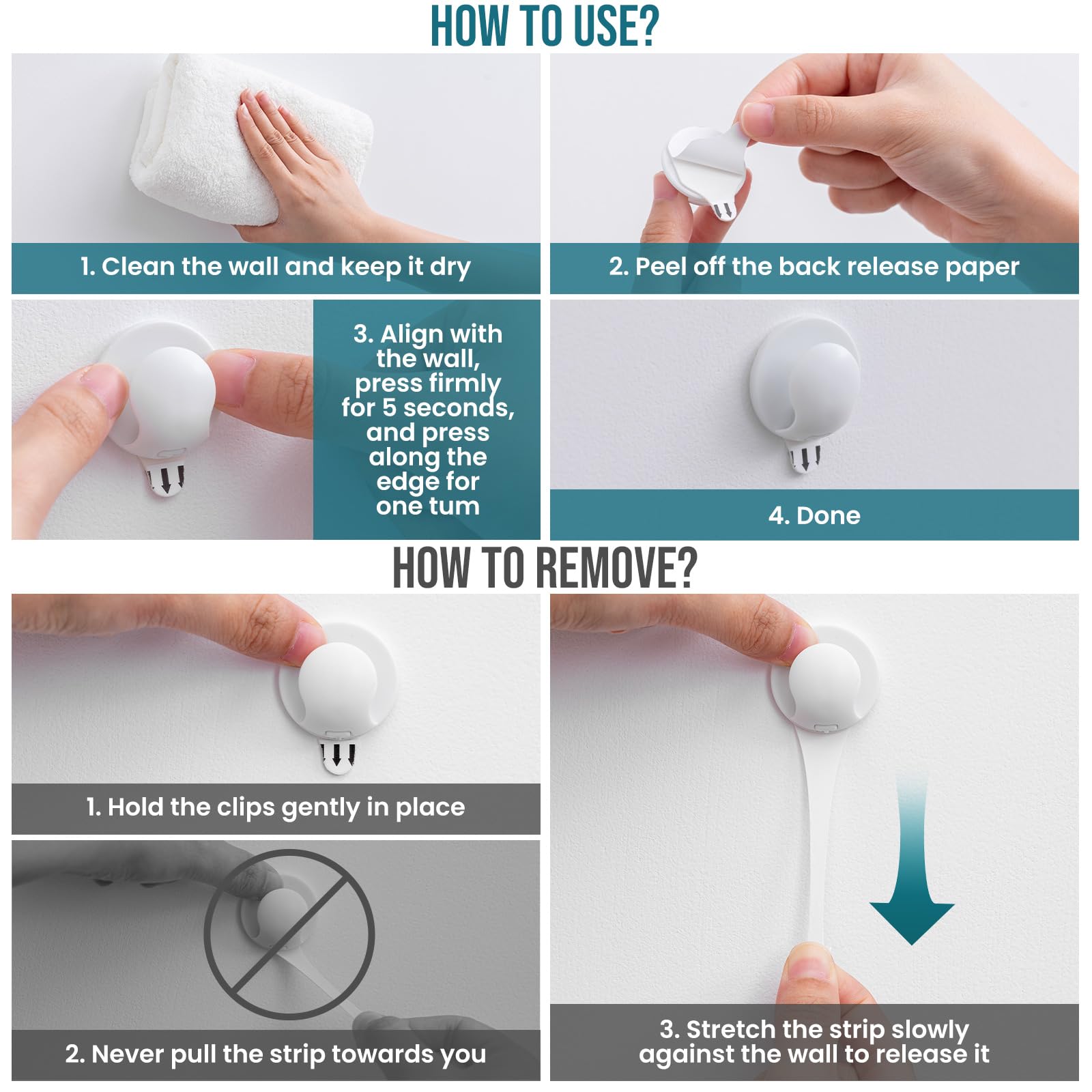 HOW TO USE?

1. Clean the wall and keep it dry

2. Peel off the back release paper

3. Align with the wall, press firmly for 5 seconds, and press along the edge for one tum

4. Done

HOW TO REMOVE?

1. Hold the clips gently in place

2. Never pull the strip towards you

3. Stretch the strip slowly against the wall to release it