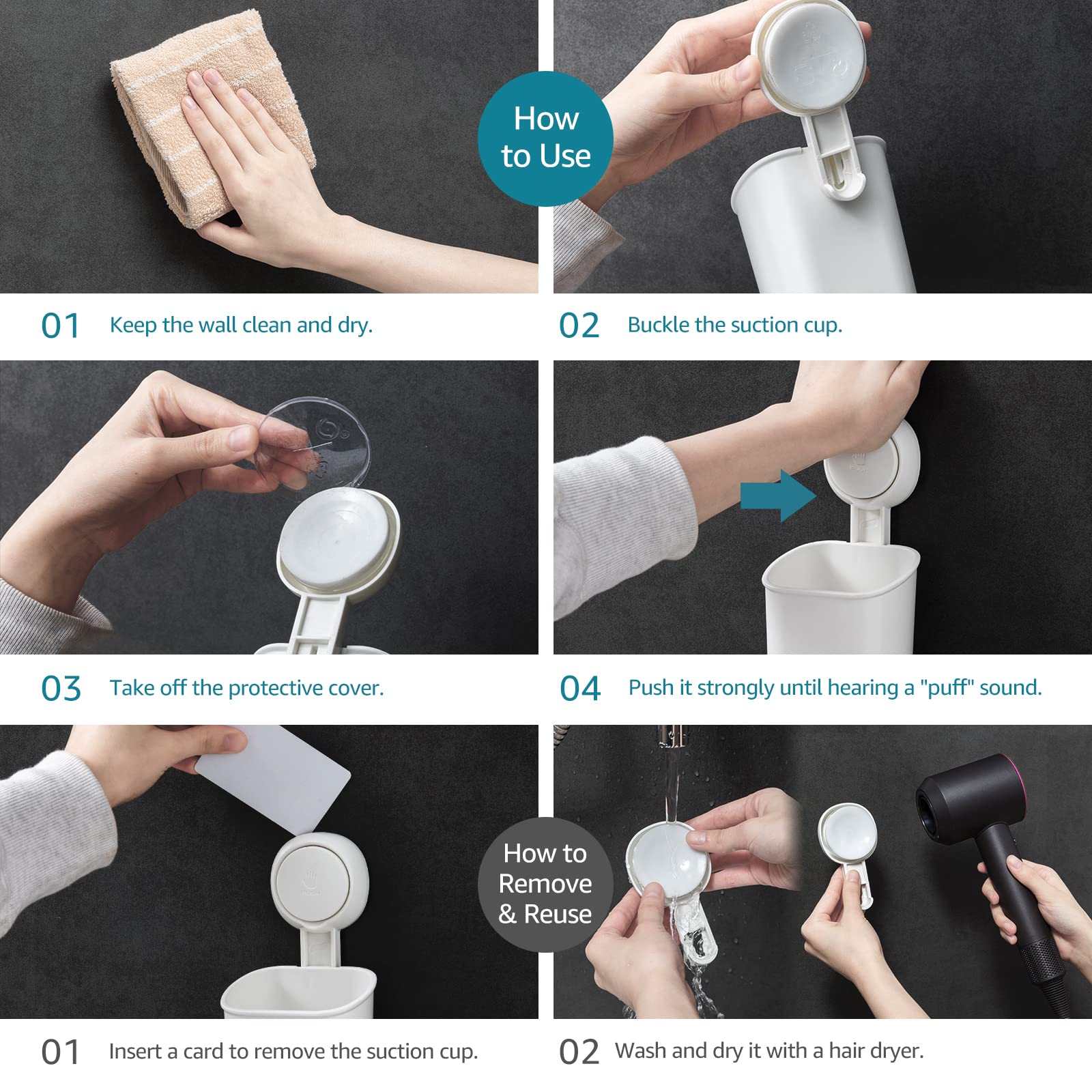 How to Use

01 Keep the wall clean and dry.

02 Buckle the suction cup.

03 Take off the protective cover.

04 Push it strongly until hearing a "puff" sound.

How to Remove & Reuse

01 Insert a card to remove the suction cup.

02 Wash and dry it with a hair dryer.