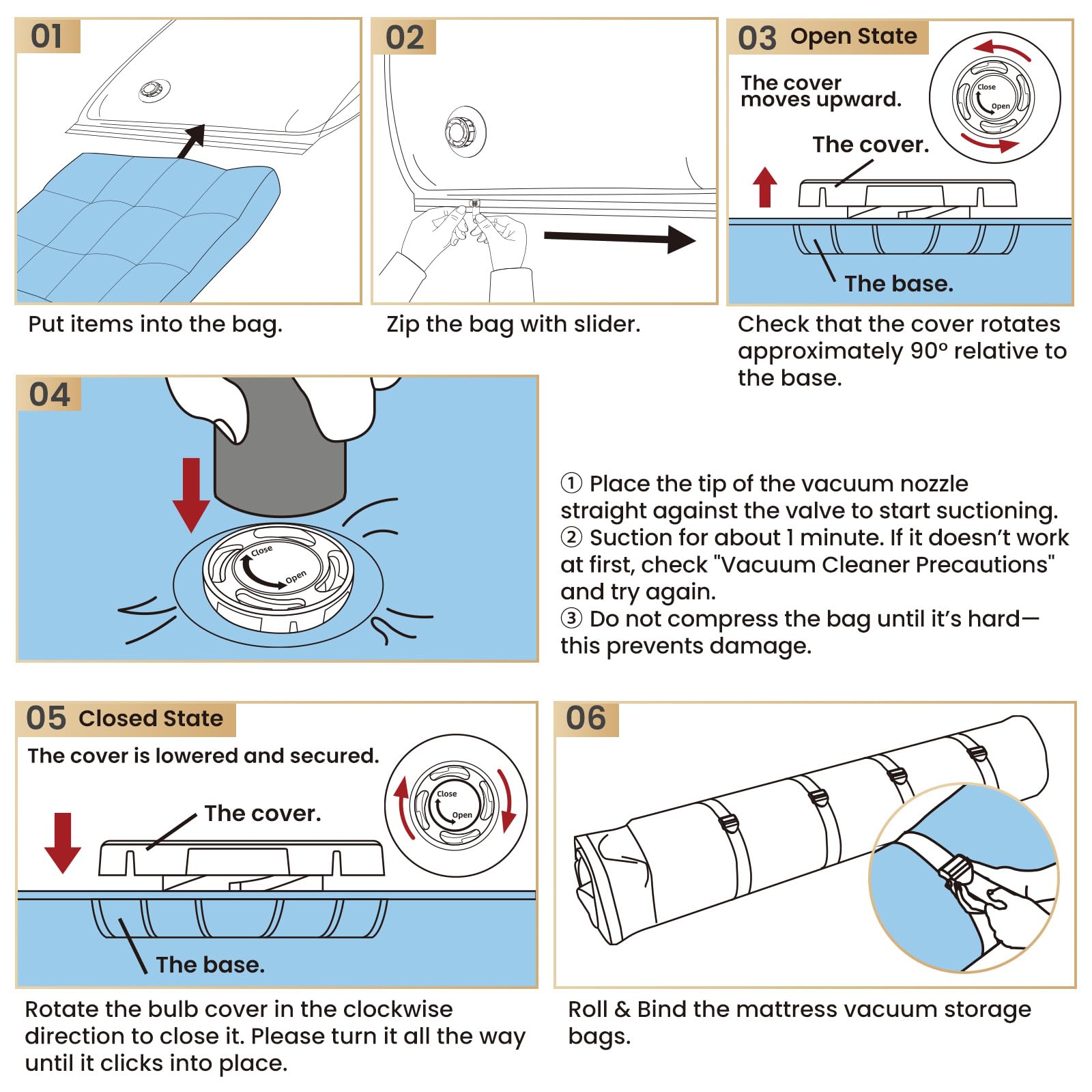 01

Put items into the bag.

02

Zip the bag with slider.

03 Open State

The cover moves upward.

Close

Open

The cover.

The base.

Check that the cover rotates approximately 90° relative to the base.

04

Close

Open

① Place the tip of the vacuum nozzle straight against the valve to start suctioning.
② Suction for about 1 minute. If it doesn't work at first, check "Vacuum Cleaner Precautions" and try again.
③ Do not compress the bag until it's hard—this prevents damage.

05 Closed State

The cover is lowered and secured.

Close

Open

The cover.

The base.

Rotate the bulb cover in the clockwise direction to close it. Please turn it all the way until it clicks into place.

06

Roll & Bind the mattress vacuum storage bags.