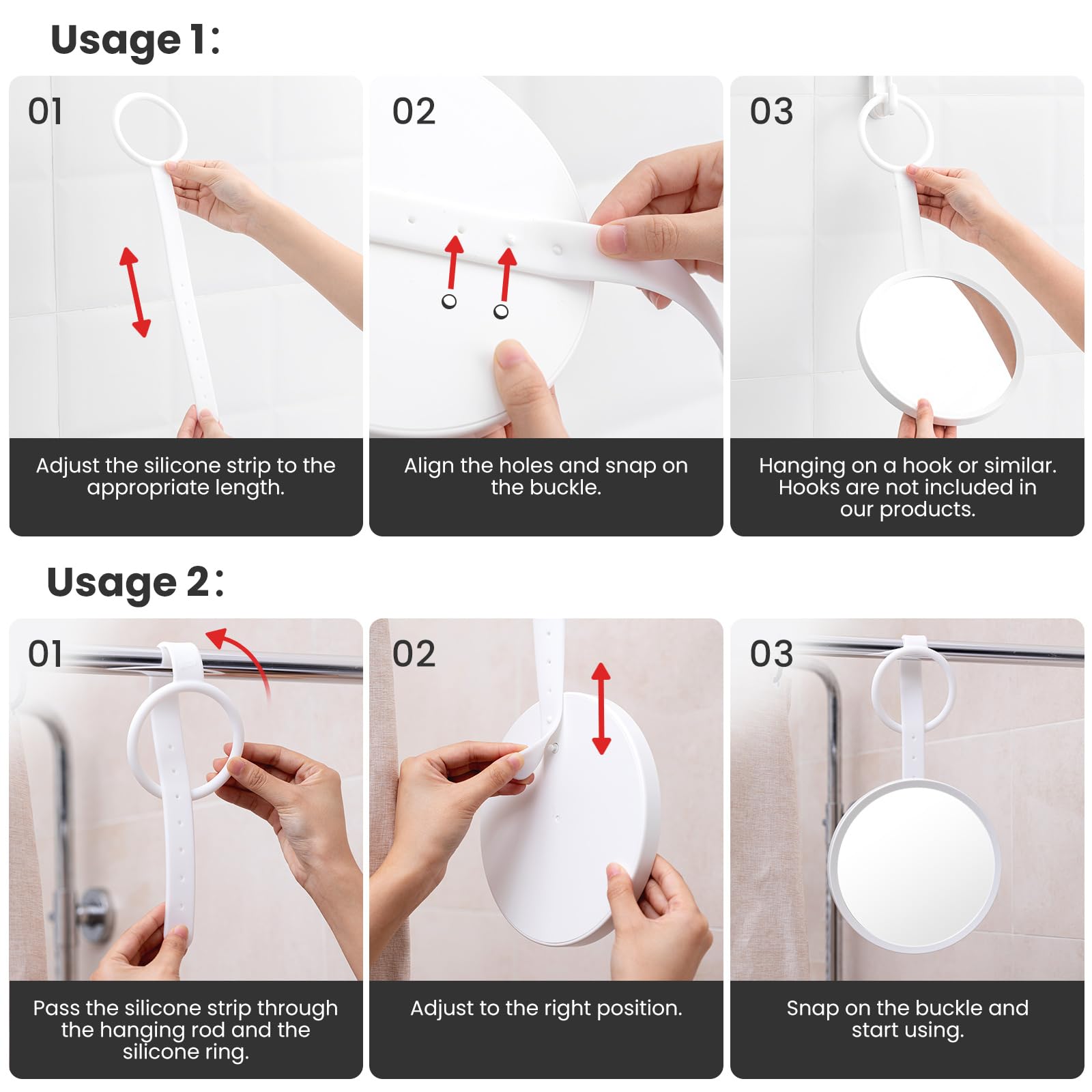 Usage 1:

01

Adjust the silicone strip to the appropriate length.

02

Align the holes and snap on the buckle.

03

Hanging on a hook or similar. Hooks are not included in our products.

Usage 2:

01

Pass the silicone strip through the hanging rod and the silicone ring.

02

Adjust to the right position.

03

Snap on the buckle and start using.