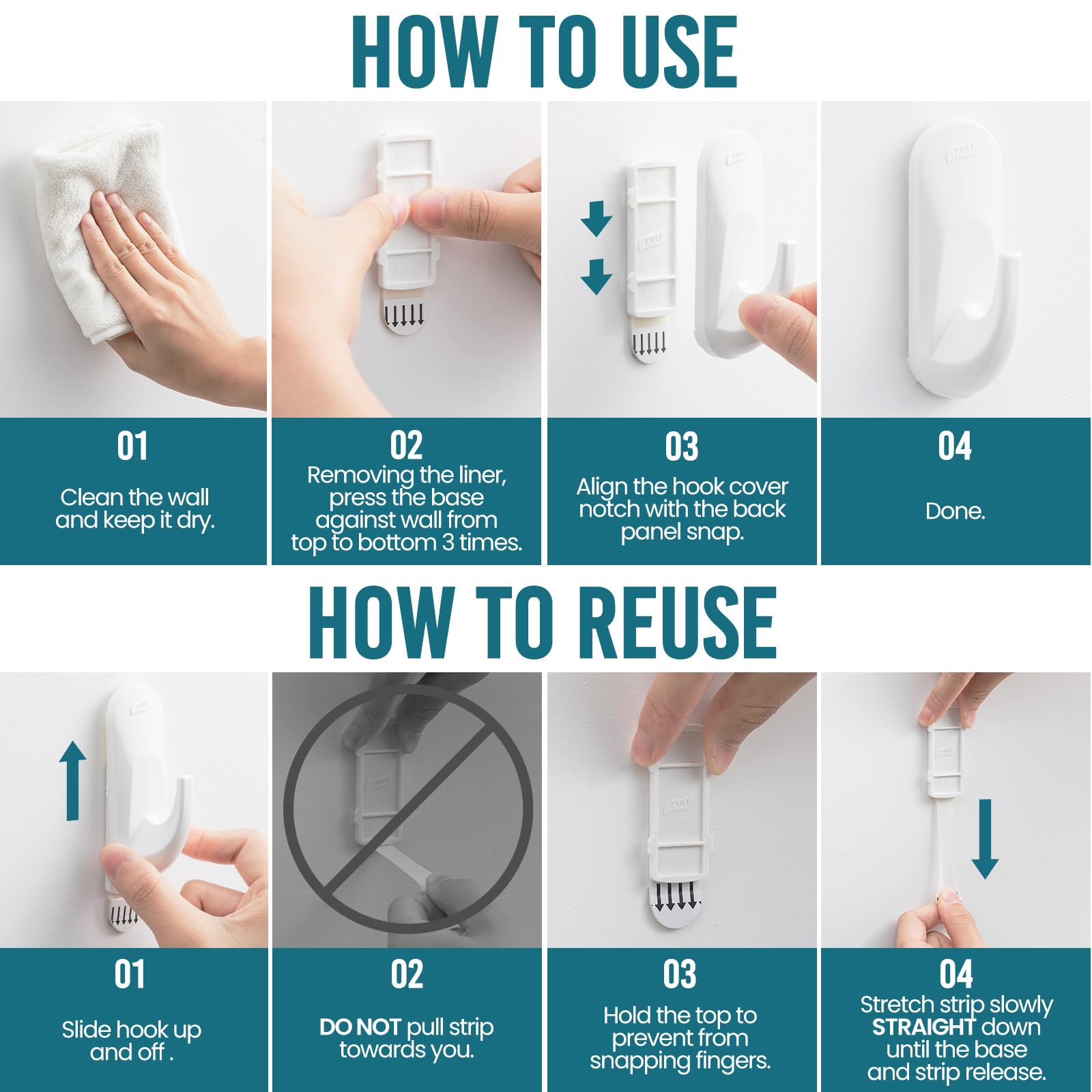 HOW TO USE

01
Clean the wall and keep it dry.

02
Removing the liner, press the base against wall from top to bottom 3 times.

03
Align the hook cover notch with the back panel snap.

04
Done.

HOW TO REUSE

01
Slide hook up and off .

02
DO NOT pull strip towards you.

03
Hold the top to prevent from snapping fingers.

04
Stretch strip slowly STRAIGHT down until the base and strip release.