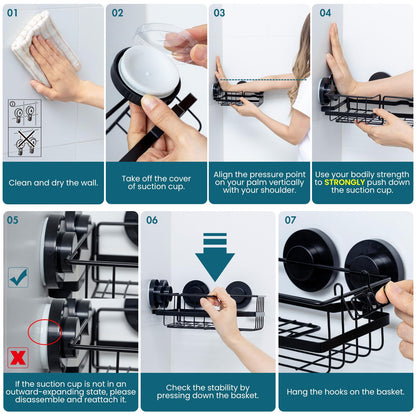 01

Clean and dry the wall.

02

Take off the cover of suction cup.

03

Align the pressure point on your palm vertically with your shoulder.

04

Use your bodily strength to STRONGLY push down the suction cup.

05

If the suction cup is not in an outward-expanding state, please disassemble and reattach it.

06

Check the stability by pressing down the basket.

07

Hang the hooks on the basket.