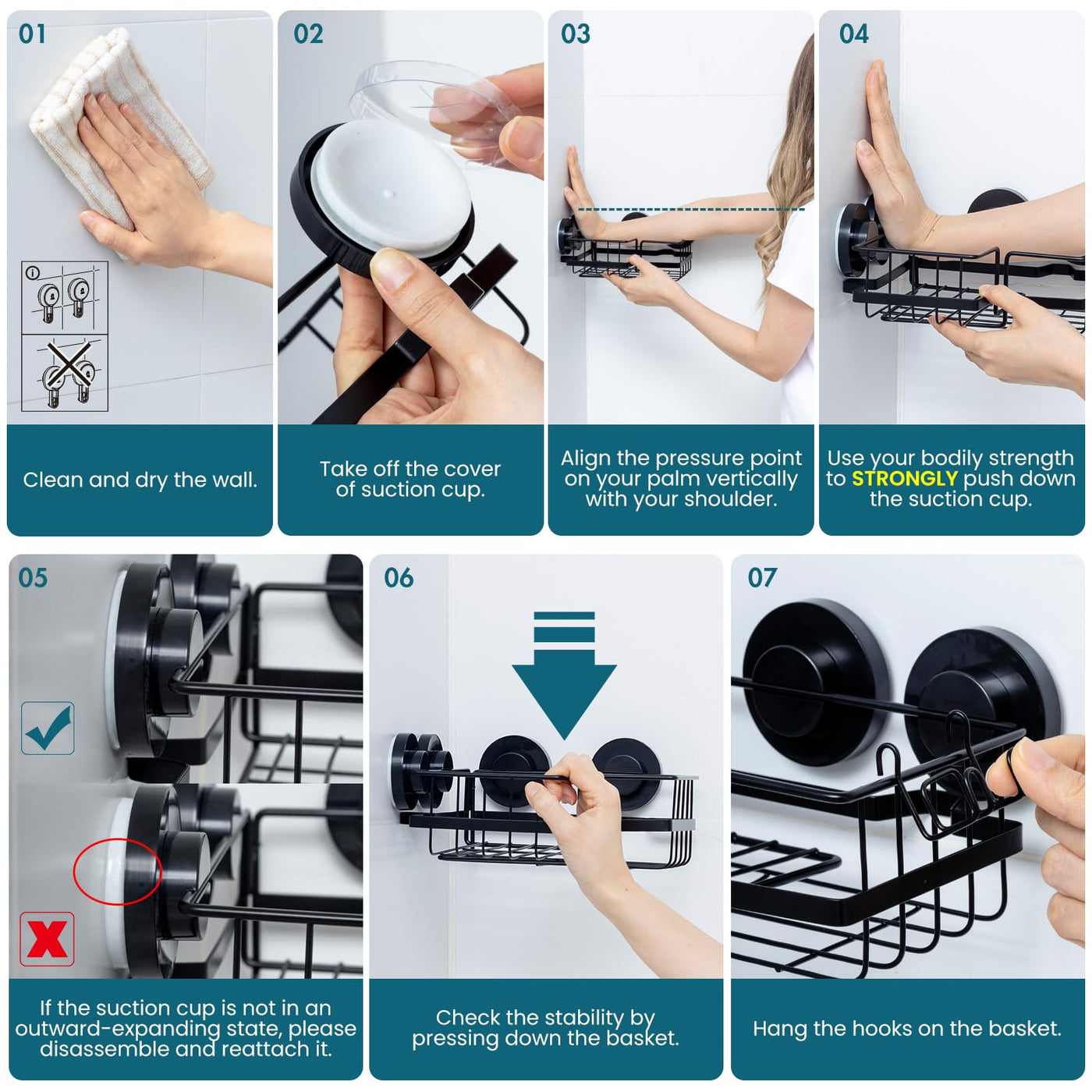 01

Clean and dry the wall.

02

Take off the cover of suction cup.

03

Align the pressure point on your palm vertically with your shoulder.

04

Use your bodily strength to STRONGLY push down the suction cup.

05

If the suction cup is not in an outward-expanding state, please disassemble and reattach it.

06

Check the stability by pressing down the basket.

07

Hang the hooks on the basket.