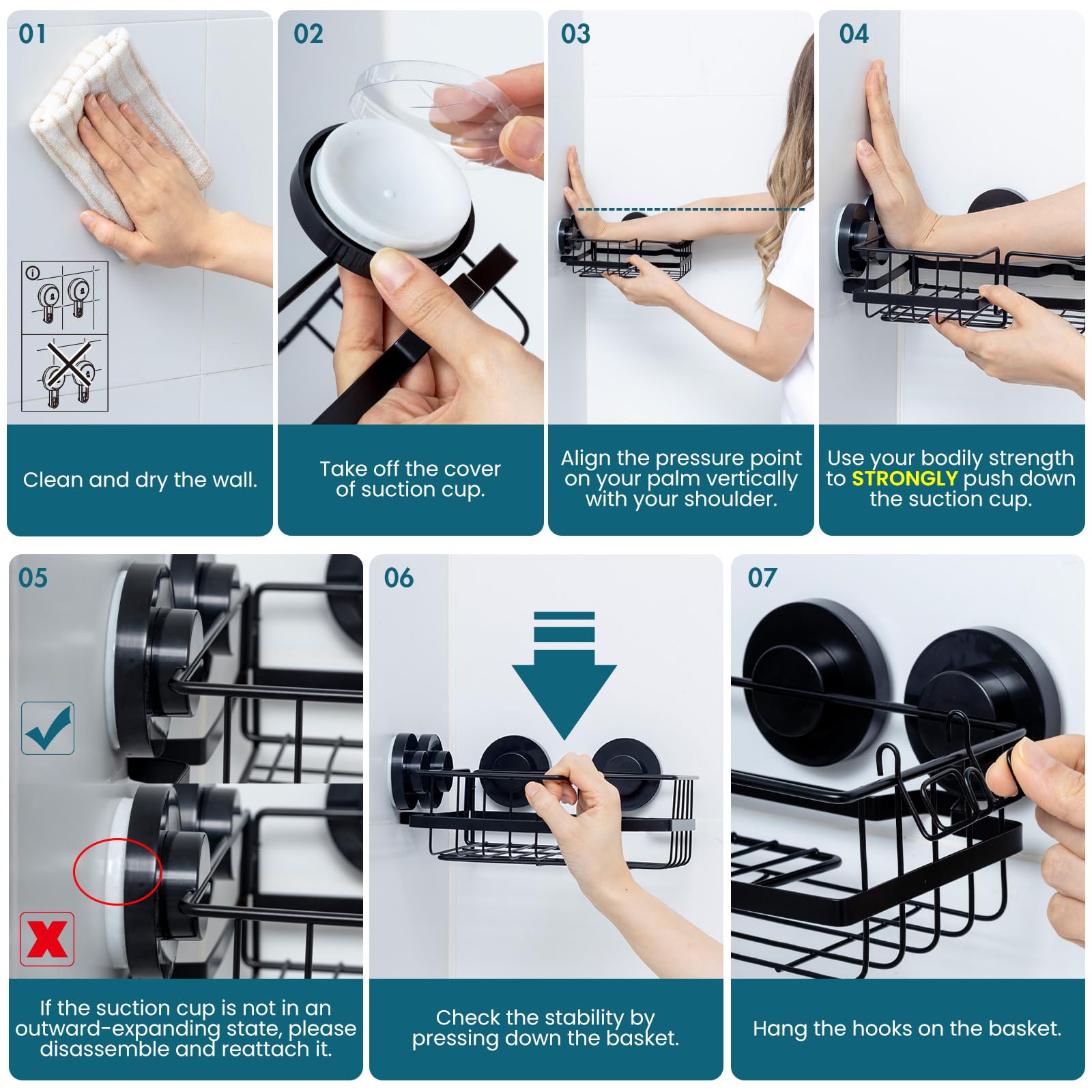 01

Clean and dry the wall.

02

Take off the cover of suction cup.

03

Align the pressure point on your palm vertically with your shoulder.

04

Use your bodily strength to STRONGLY push down the suction cup.

05

If the suction cup is not in an outward-expanding state, please disassemble and reattach it.

06

Check the stability by pressing down the basket.

07

Hang the hooks on the basket.