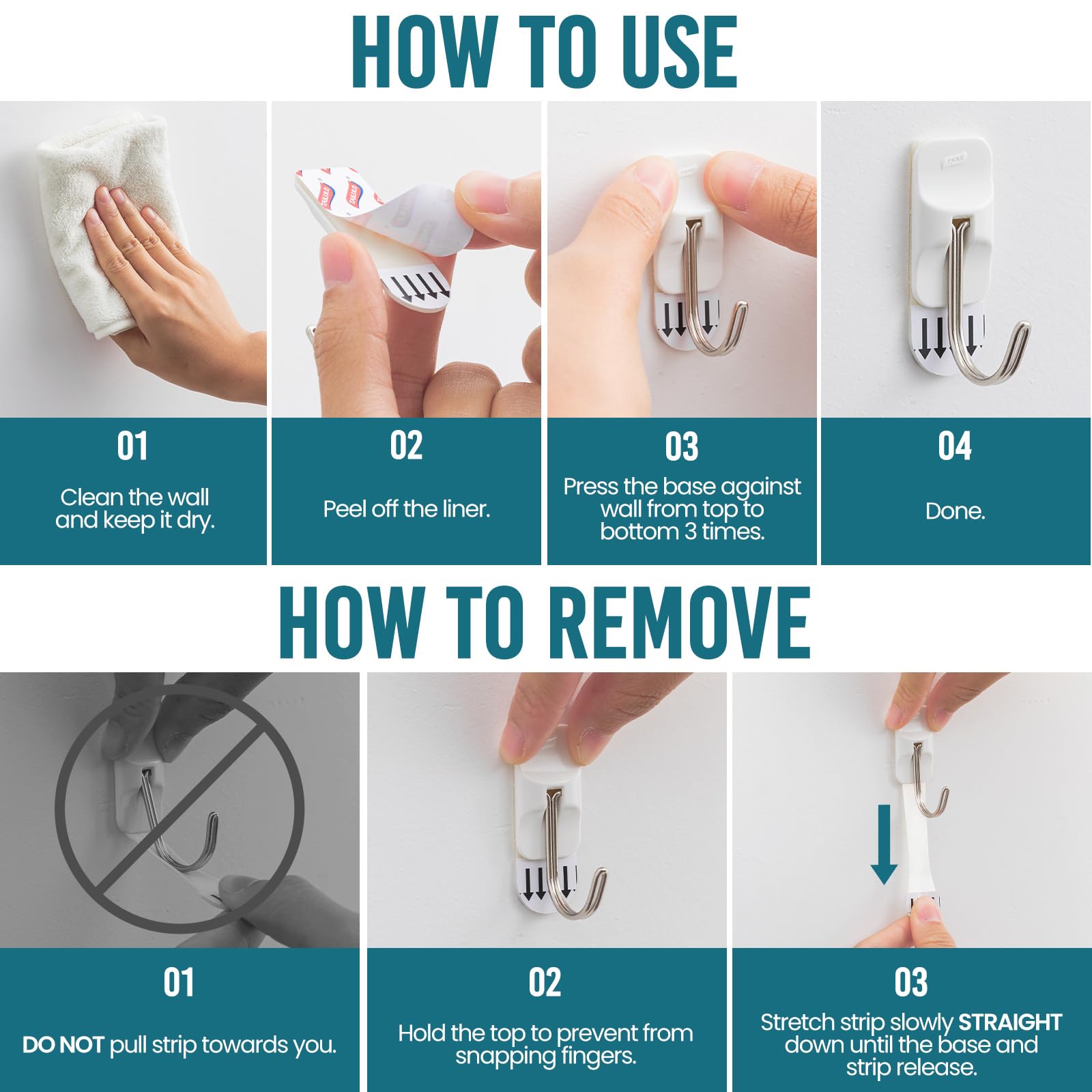 HOW TO USE

01

Clean the wall and keep it dry.

02

Peel off the liner.

03

Press the base against wall from top to bottom 3 times.

04

Done.

HOW TO REMOVE

01

DO NOT pull strip towards you.

02

Hold the top to prevent from snapping fingers.

03

Stretch strip slowly STRAIGHT down until the base and strip release.