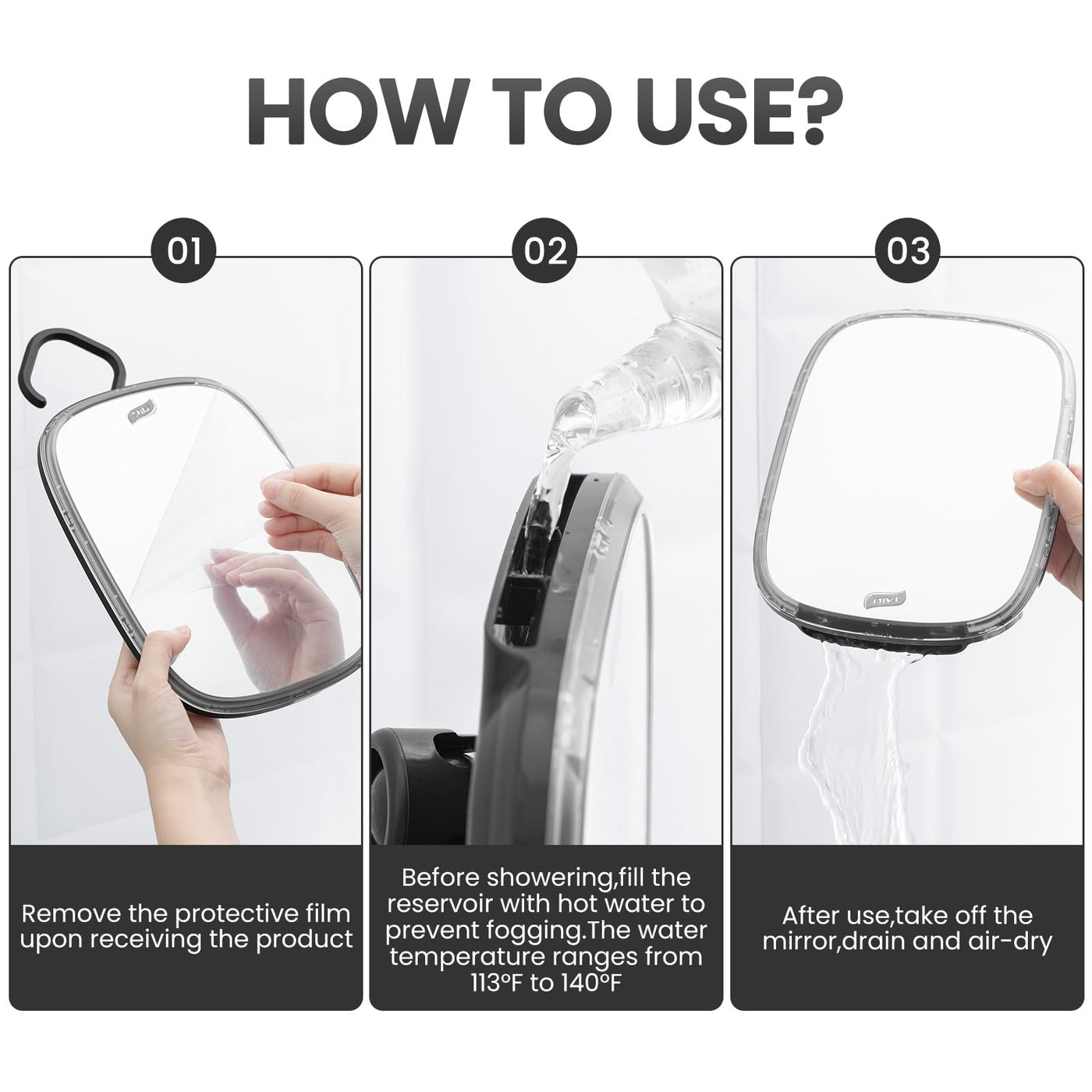 HOW TO USE?

01

Remove the protective film upon receiving the product

02

Before showering,fill the reservoir with hot water to prevent fogging.The water temperature ranges from 113°F to 140°F

03

After use,take off the mirror,drain and air-dry