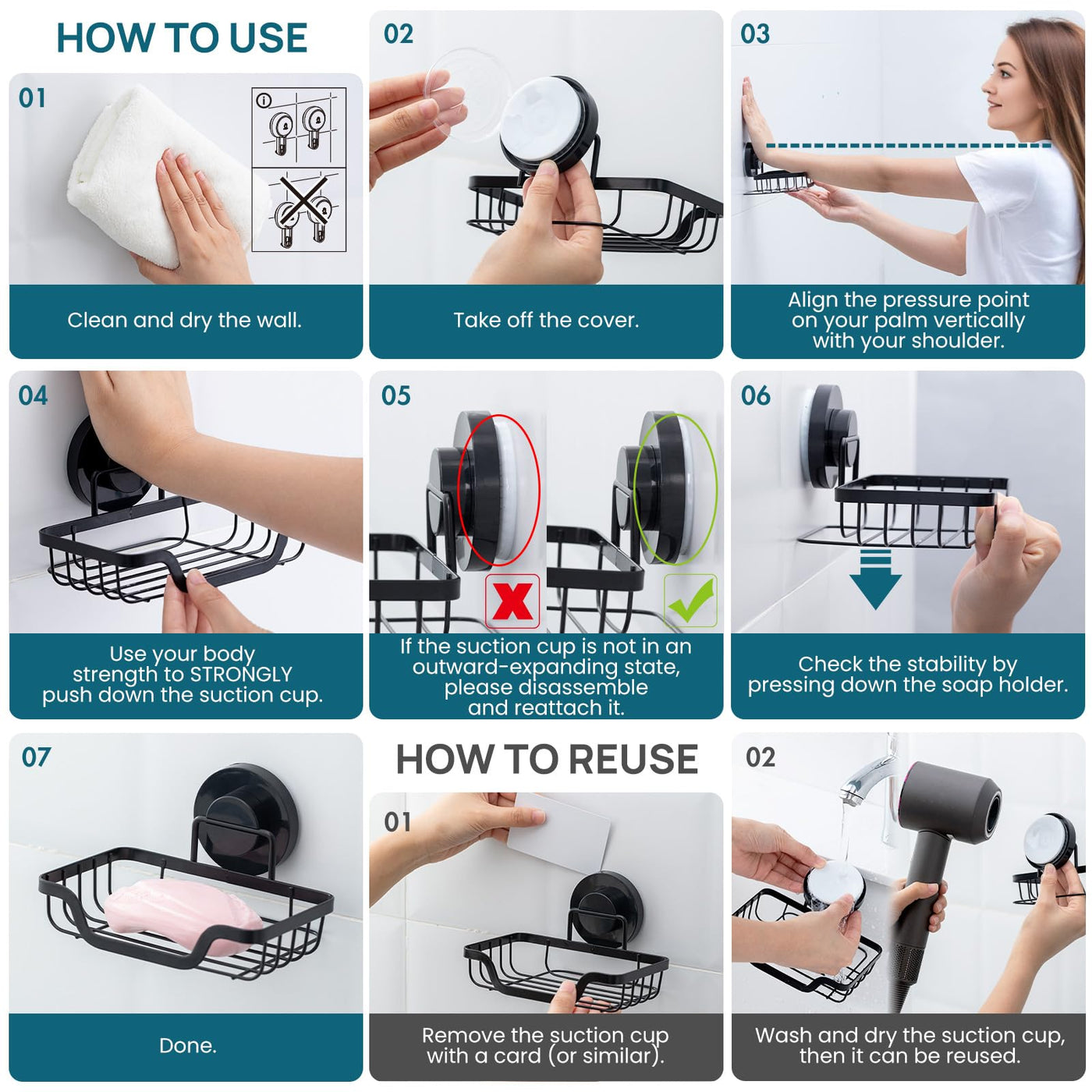 HOW TO USE

01

Clean and dry the wall.

02

Take off the cover.

03

Align the pressure point on your palm vertically with your shoulder.

04

Use your body strength to STRONGLY push down the suction cup.

05

If the suction cup is not in an outward-expanding state, please disassemble and reattach it.

06

Check the stability by pressing down the soap holder.

07

Done.

HOW TO REUSE

01

Remove the suction cup with a card (or similar).

02

Wash and dry the suction cup, then it can be reused.