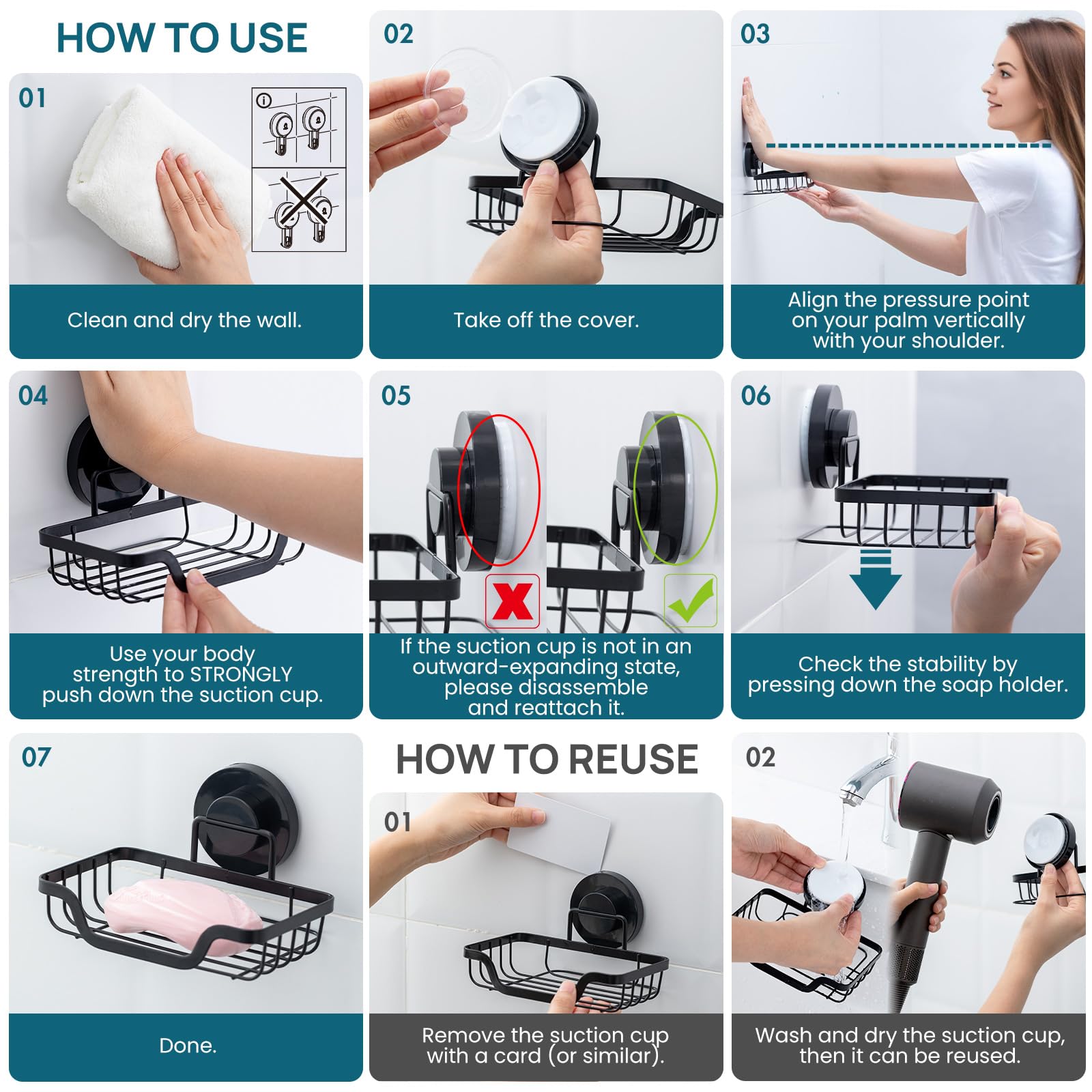 HOW TO USE

01

Clean and dry the wall.

02

Take off the cover.

03

Align the pressure point on your palm vertically with your shoulder.

04

Use your body strength to STRONGLY push down the suction cup.

05

If the suction cup is not in an outward-expanding state, please disassemble and reattach it.

06

Check the stability by pressing down the soap holder.

07

Done.

HOW TO REUSE

01

Remove the suction cup with a card (or similar).

02

Wash and dry the suction cup, then it can be reused.