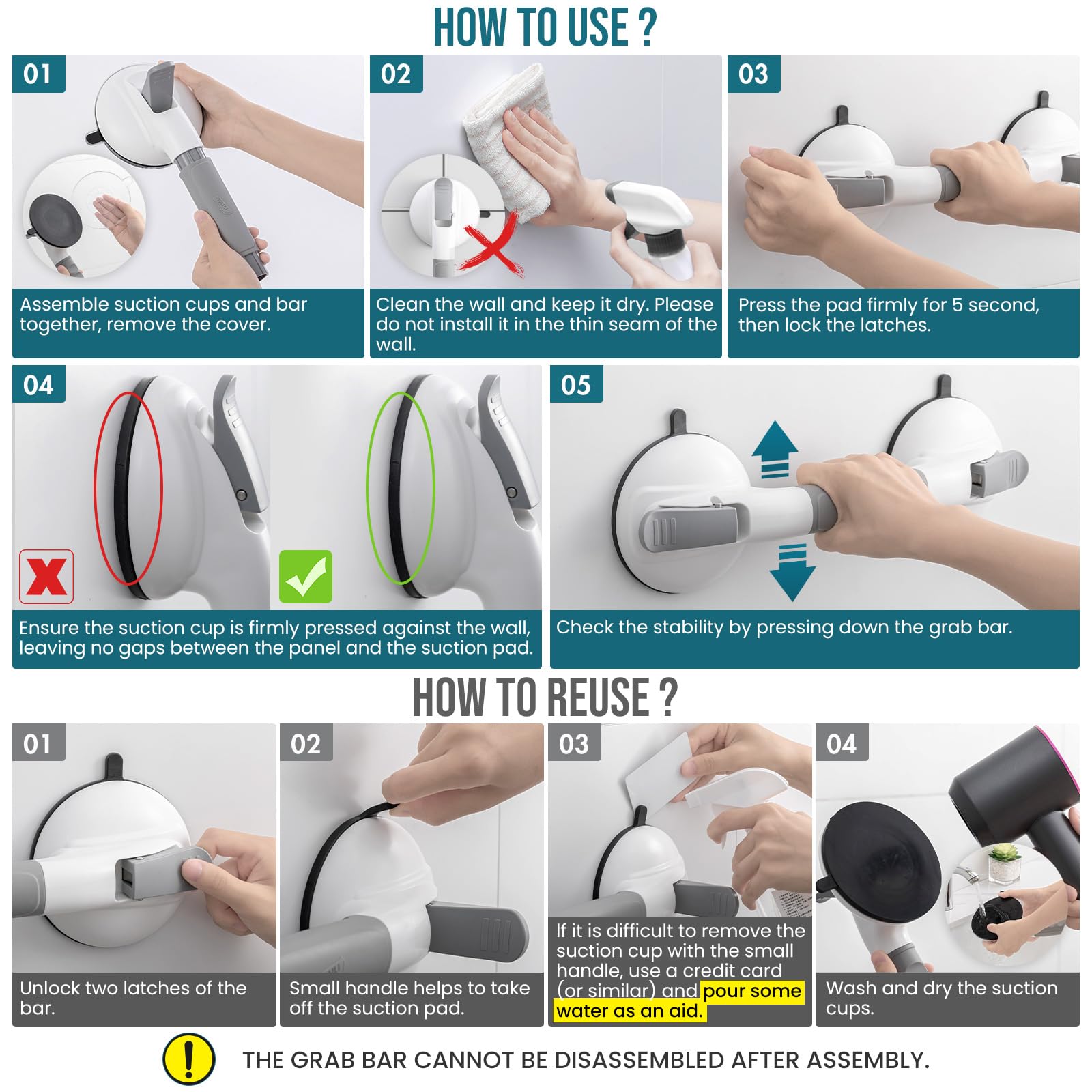 HOW TO USE ?

01
Assemble suction cups and bar together, remove the cover.

02
Clean the wall and keep it dry. Please do not install it in the thin seam of the wall.

03
Press the pad firmly for 5 second, then lock the latches.

04
Ensure the suction cup is firmly pressed against the wall, leaving no gaps between the panel and the suction pad.

05
Check the stability by pressing down the grab bar.

HOW TO REUSE ?

01
Unlock two latches of the bar.

02
Small handle helps to take off the suction pad.

03
If it is difficult to remove the suction cup with the small handle, use a credit card (or similar) and pour some water as an aid.

04
Wash and dry the suction cups.

THE GRAB BAR CANNOT BE DISASSEMBLED AFTER ASSEMBLY.