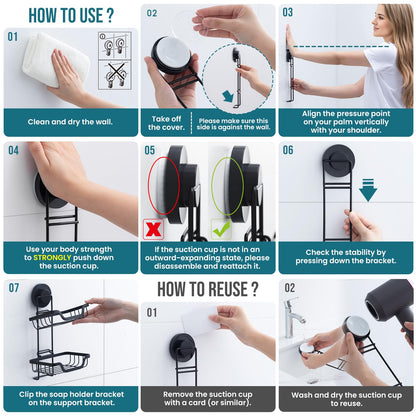 HOW TO USE ?

01

Clean and dry the wall.

02

Take off the cover.

Please make sure this side is against the wall.

03

Align the pressure point on your palm vertically with your shoulder.

04

Use your body strength to STRONGLY push down the suction cup.

05

If the suction cup is not in an outward-expanding state, please disassemble and reattach it.

06

Check the stability by pressing down the bracket.

07

Clip the soap holder bracket on the support bracket.

HOW TO REUSE ?

01

Remove the suction cup with a card (or similar).

02

Wash and dry the suction cup to reuse.