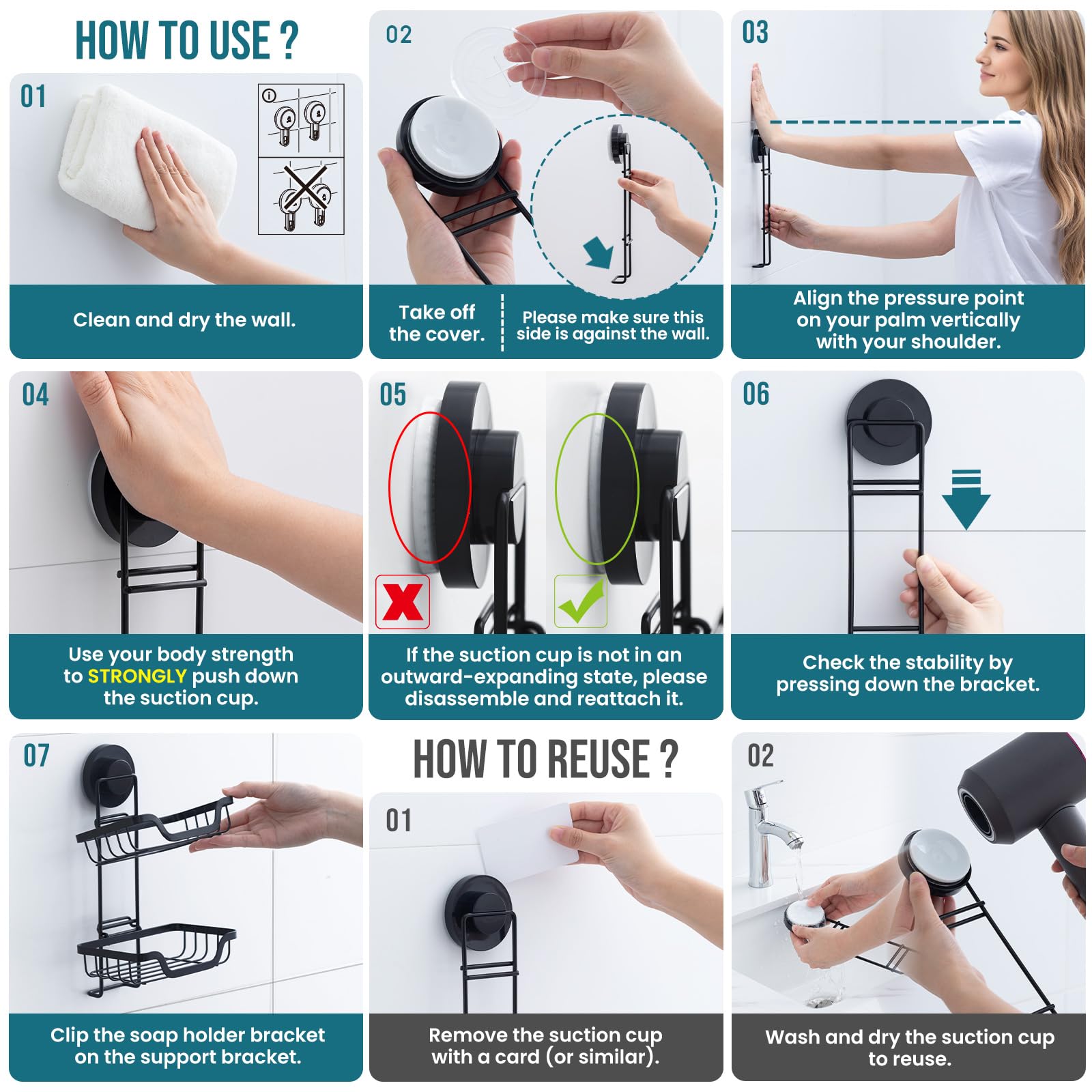 HOW TO USE ?

01

Clean and dry the wall.

02

Take off the cover.

Please make sure this side is against the wall.

03

Align the pressure point on your palm vertically with your shoulder.

04

Use your body strength to STRONGLY push down the suction cup.

05

If the suction cup is not in an outward-expanding state, please disassemble and reattach it.

06

Check the stability by pressing down the bracket.

07

Clip the soap holder bracket on the support bracket.

HOW TO REUSE ?

01

Remove the suction cup with a card (or similar).

02

Wash and dry the suction cup to reuse.