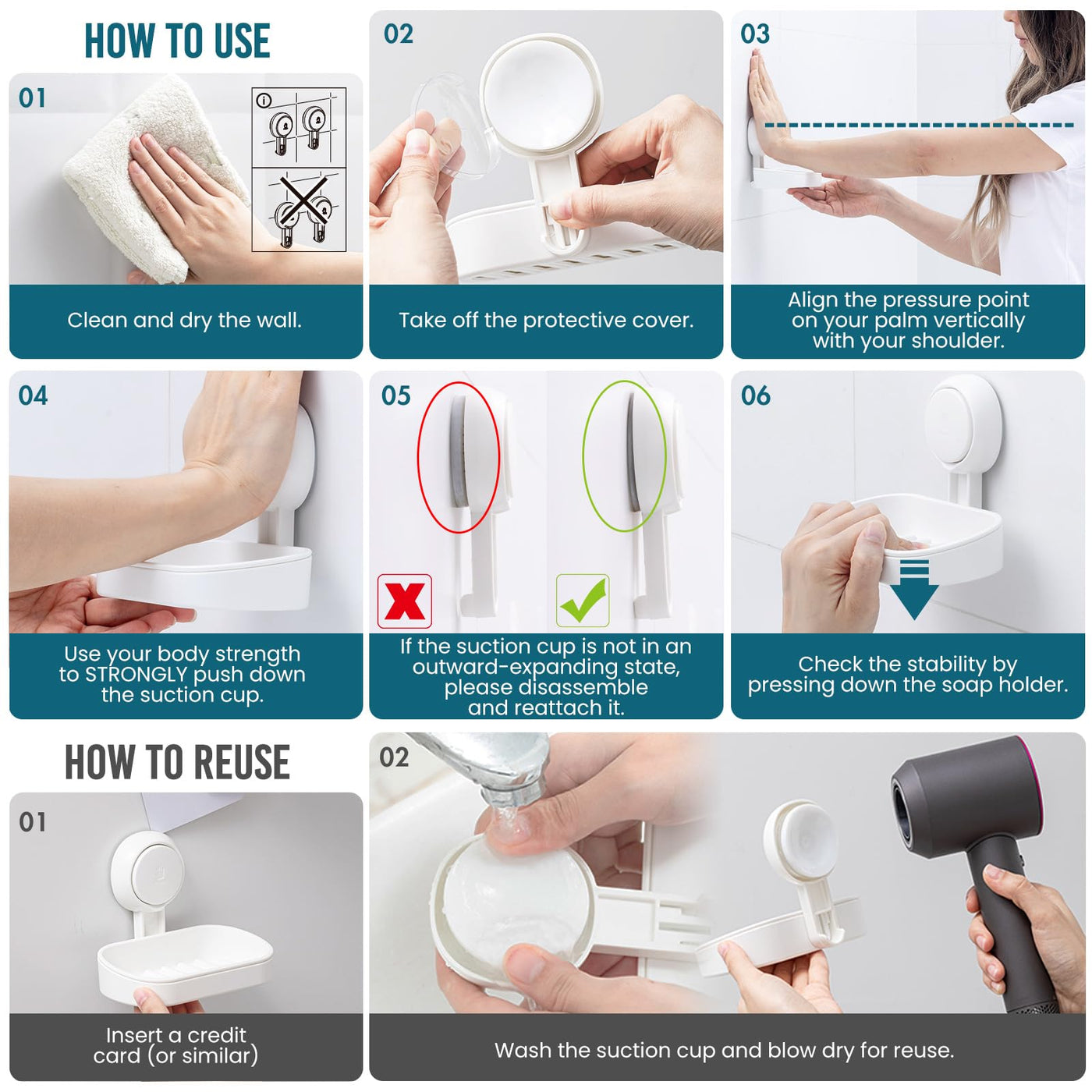 HOW TO USE

01

Clean and dry the wall.

02

Take off the protective cover.

03

Align the pressure point on your palm vertically with your shoulder.

04

Use your body strength to STRONGLY push down the suction cup.

05

If the suction cup is not in an outward-expanding state, please disassemble and reattach it.

06

Check the stability by pressing down the soap holder.

HOW TO REUSE

01

Insert a credit card (or similar)

02

Wash the suction cup and blow dry for reuse.