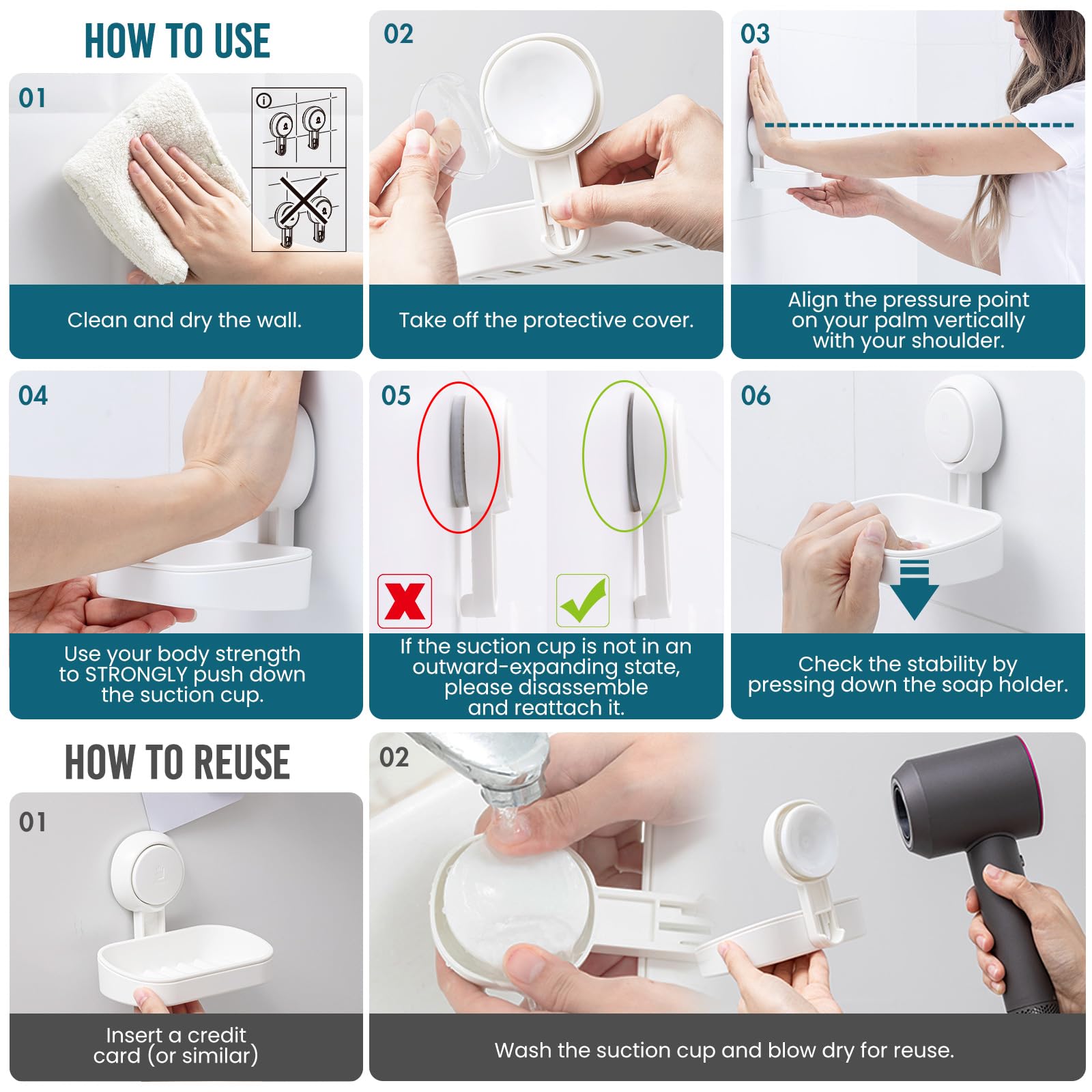 HOW TO USE

01

Clean and dry the wall.

02

Take off the protective cover.

03

Align the pressure point on your palm vertically with your shoulder.

04

Use your body strength to STRONGLY push down the suction cup.

05

If the suction cup is not in an outward-expanding state, please disassemble and reattach it.

06

Check the stability by pressing down the soap holder.

HOW TO REUSE

01

Insert a credit card (or similar)

02

Wash the suction cup and blow dry for reuse.