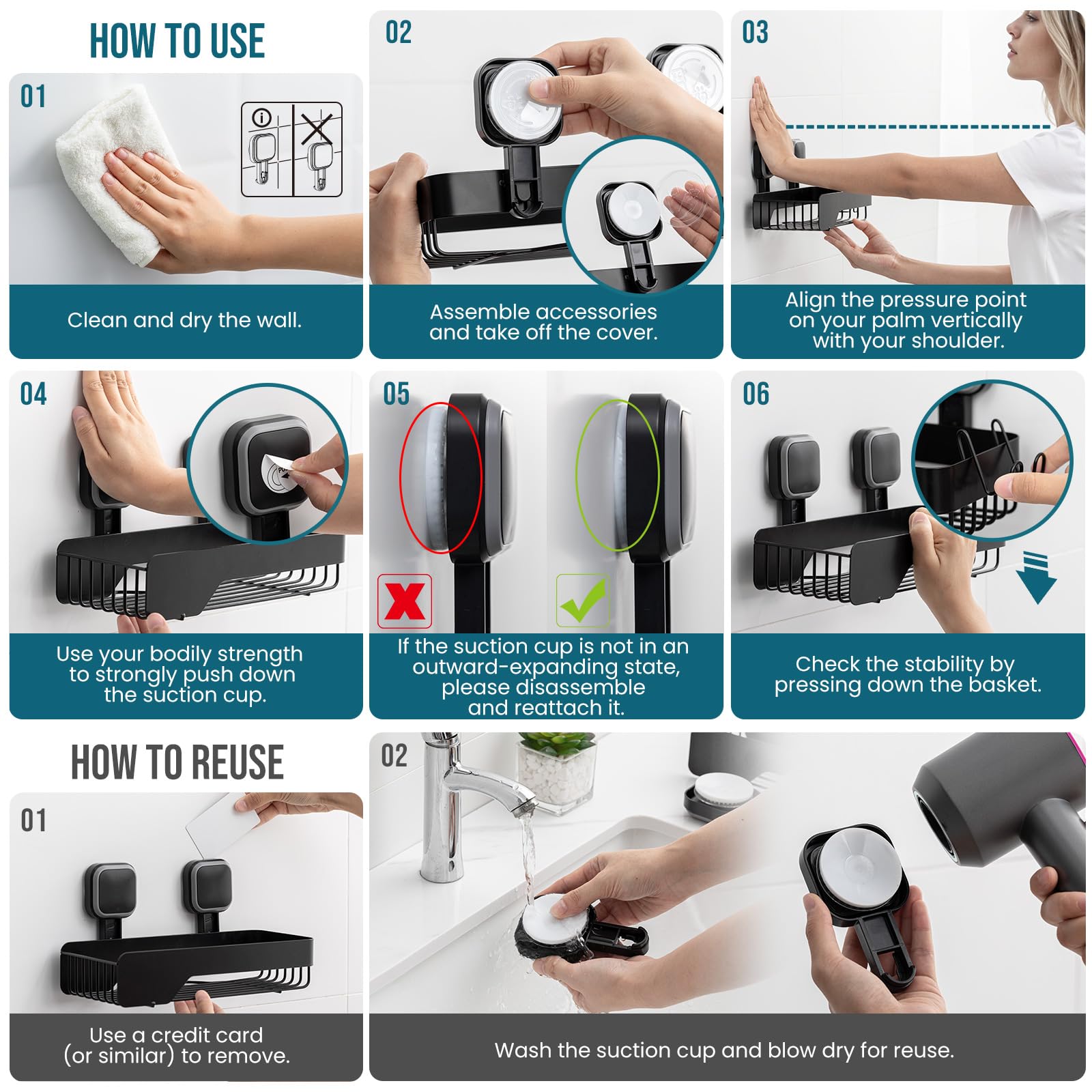 HOW TO USE

01

Clean and dry the wall.

02

Assemble accessories and take off the cover.

03

Align the pressure point on your palm vertically with your shoulder.

04

Use your bodily strength to strongly push down the suction cup.

05

If the suction cup is not in an outward-expanding state, please disassemble and reattach it.

06

Check the stability by pressing down the basket.

HOW TO REUSE

01

Use a credit card (or similar) to remove.

02

Wash the suction cup and blow dry for reuse.