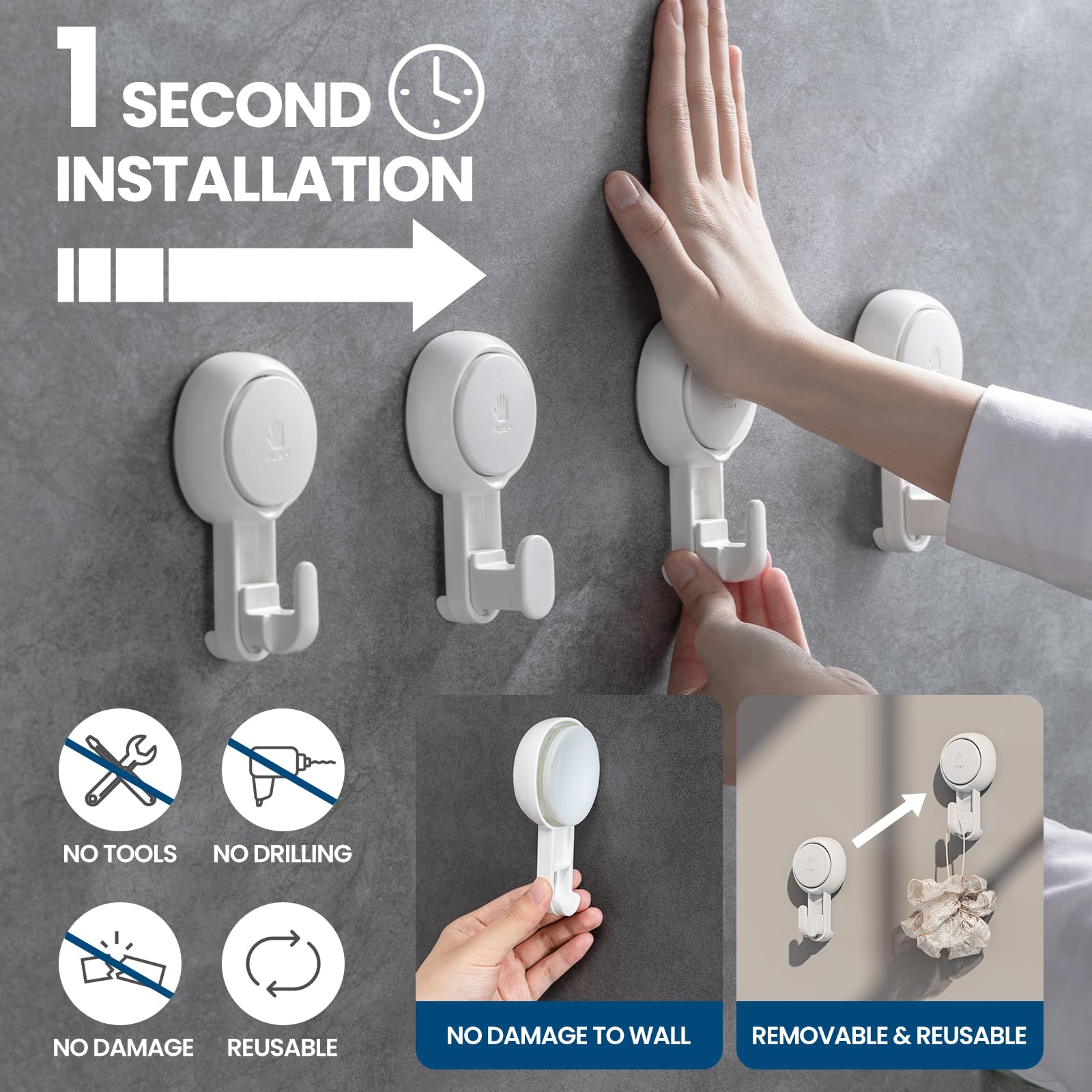 1 SECOND
INSTALLATION

PUSH

PUSH

PUSH

NO TOOLS

NO DRILLING

NO DAMAGE

REUSABLE

NO DAMAGE TO WALL

REMOVABLE & REUSABLE