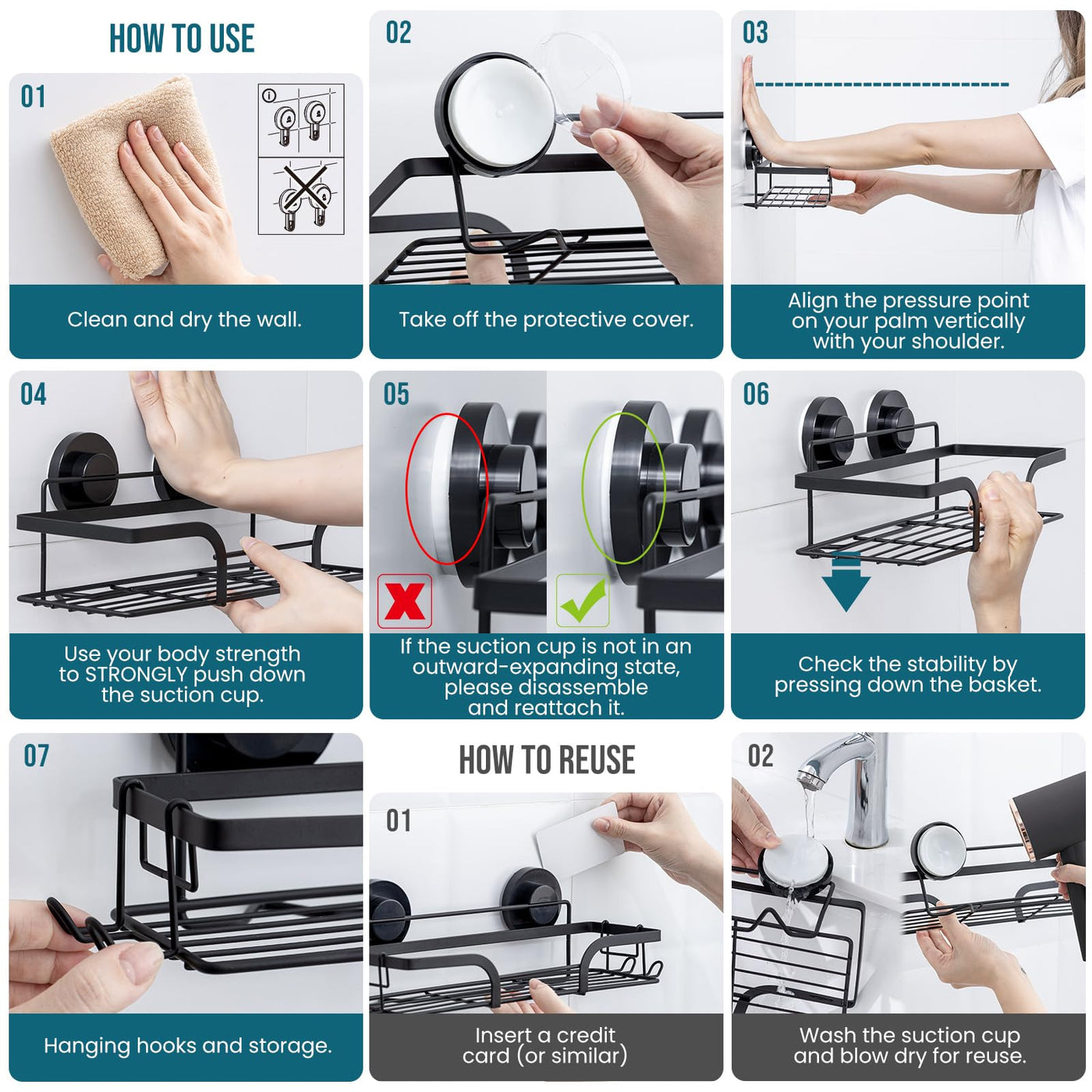 HOW TO USE

01

Clean and dry the wall.

02

Take off the protective cover.

03

Align the pressure point on your palm vertically with your shoulder.

04

Use your body strength to STRONGLY push down the suction cup.

05

If the suction cup is not in an outward-expanding state, please disassemble and reattach it.

06

Check the stability by pressing down the basket.

07

Hanging hooks and storage.

HOW TO REUSE

01

Insert a credit card (or similar)

02

Wash the suction cup and blow dry for reuse.