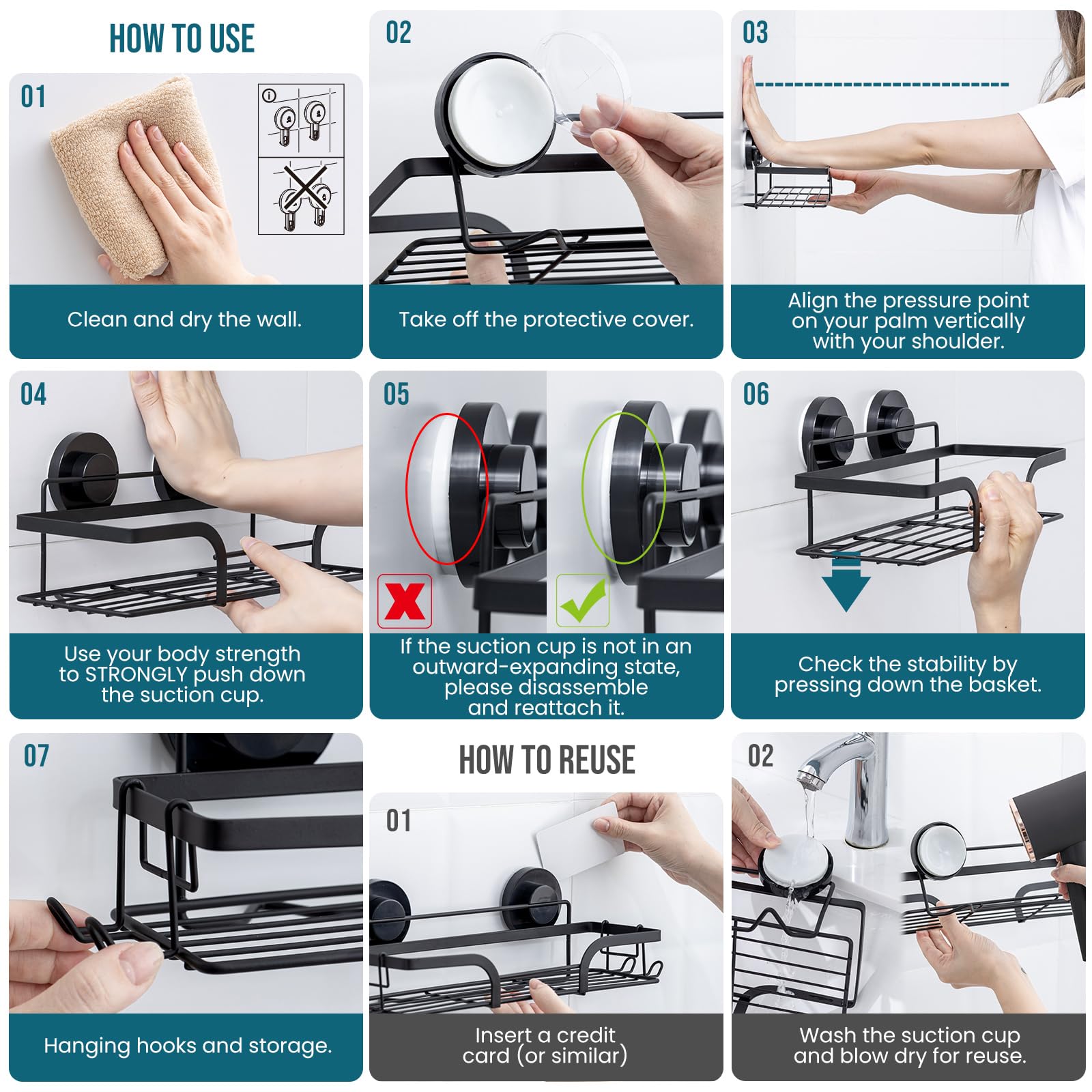 HOW TO USE

01

Clean and dry the wall.

02

Take off the protective cover.

03

Align the pressure point on your palm vertically with your shoulder.

04

Use your body strength to STRONGLY push down the suction cup.

05

If the suction cup is not in an outward-expanding state, please disassemble and reattach it.

06

Check the stability by pressing down the basket.

07

Hanging hooks and storage.

HOW TO REUSE

01

Insert a credit card (or similar)

02

Wash the suction cup and blow dry for reuse.