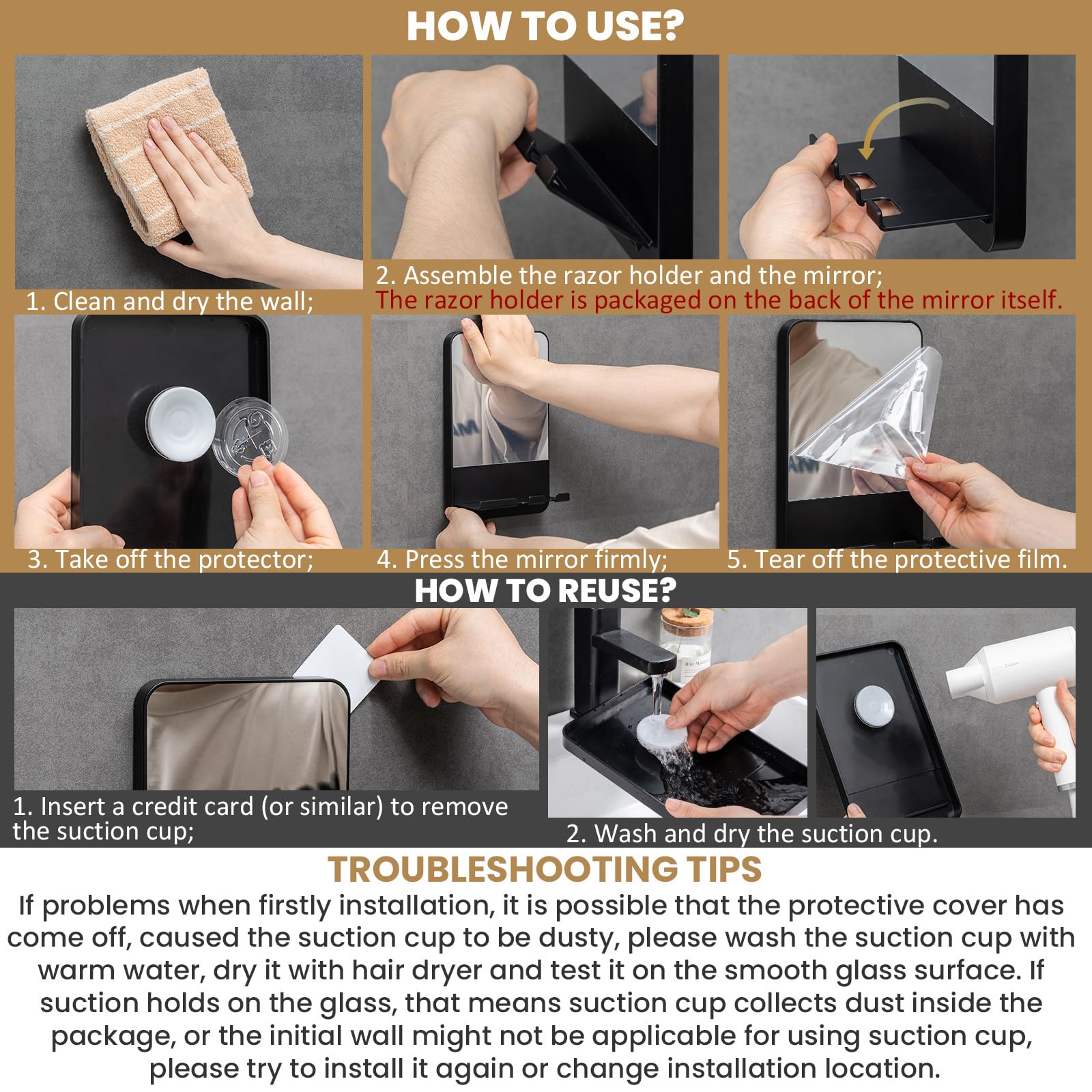 HOW TO USE?

1. Clean and dry the wall;

2. Assemble the razor holder and the mirror;
The razor holder is packaged on the back of the mirror itself.

3. Take off the protector;

4. Press the mirror firmly;

5. Tear off the protective film.

HOW TO REUSE?

1. Insert a credit card (or similar) to remove the suction cup;

2. Wash and dry the suction cup.

TROUBLESHOOTING TIPS

If problems when firstly installation, it is possible that the protective cover has come off, caused the suction cup to be dusty, please wash the suction cup with warm water, dry it with hair dryer and test it on the smooth glass surface. If suction holds on the glass, that means suction cup collects dust inside the package, or the initial wall might not be applicable for using suction cup, please try to install it again or change installation location.