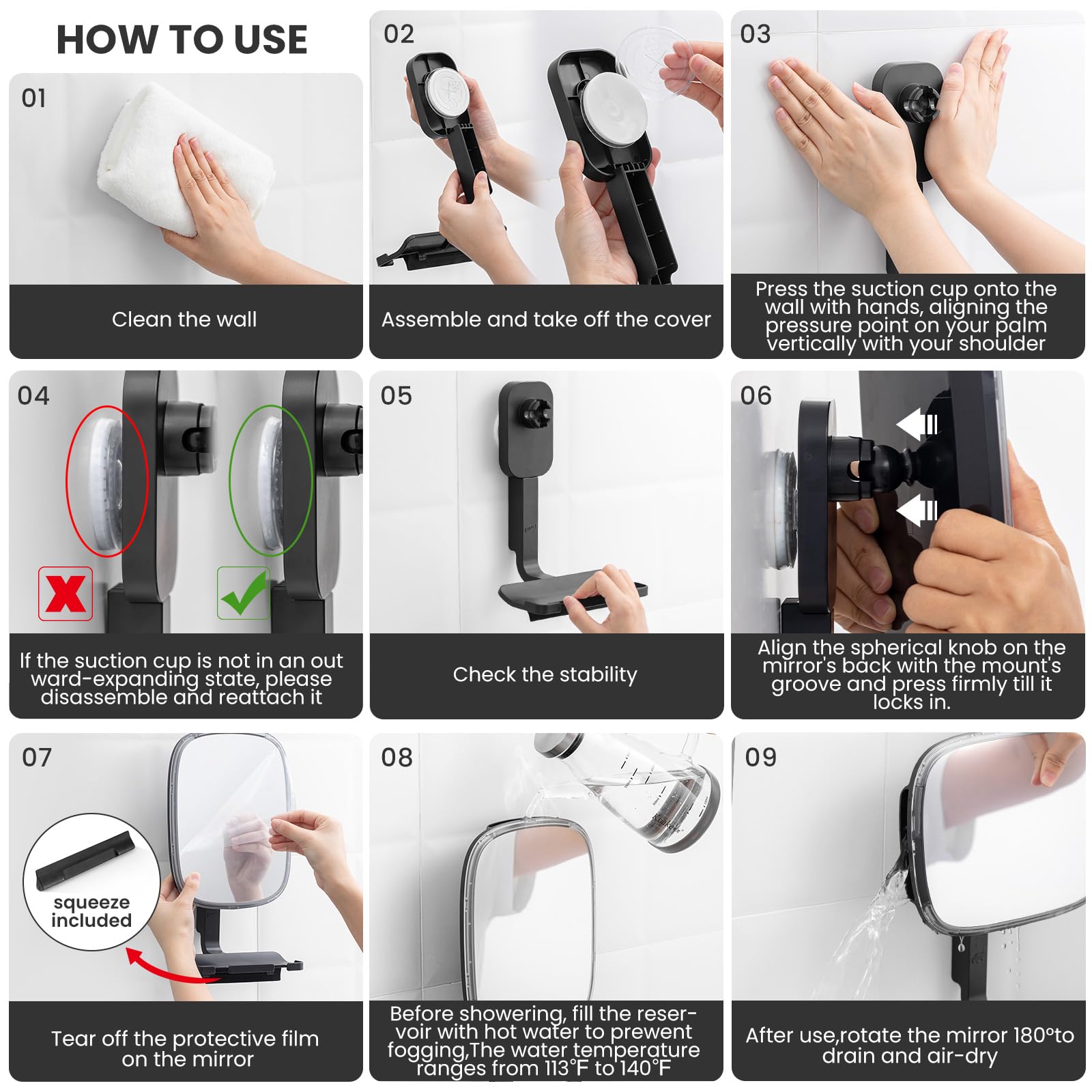 HOW TO USE

01

Clean the wall

02

Assemble and take off the cover

03

Press the suction cup onto the wall with hands, aligning the pressure point on your palm vertically with your shoulder

04

If the suction cup is not in an out ward-expanding state, please disassemble and reattach it

05

Check the stability

06

Align the spherical knob on the mirror's back with the mount's groove and press firmly till it locks in.

07

squeeze included

Tear off the protective film on the mirror

08

Before showering, fill the reservoir with hot water to prewent fogging,The water temperature ranges from 113°F to 140°F

09

After use,rotate the mirror 180°to drain and air-dry