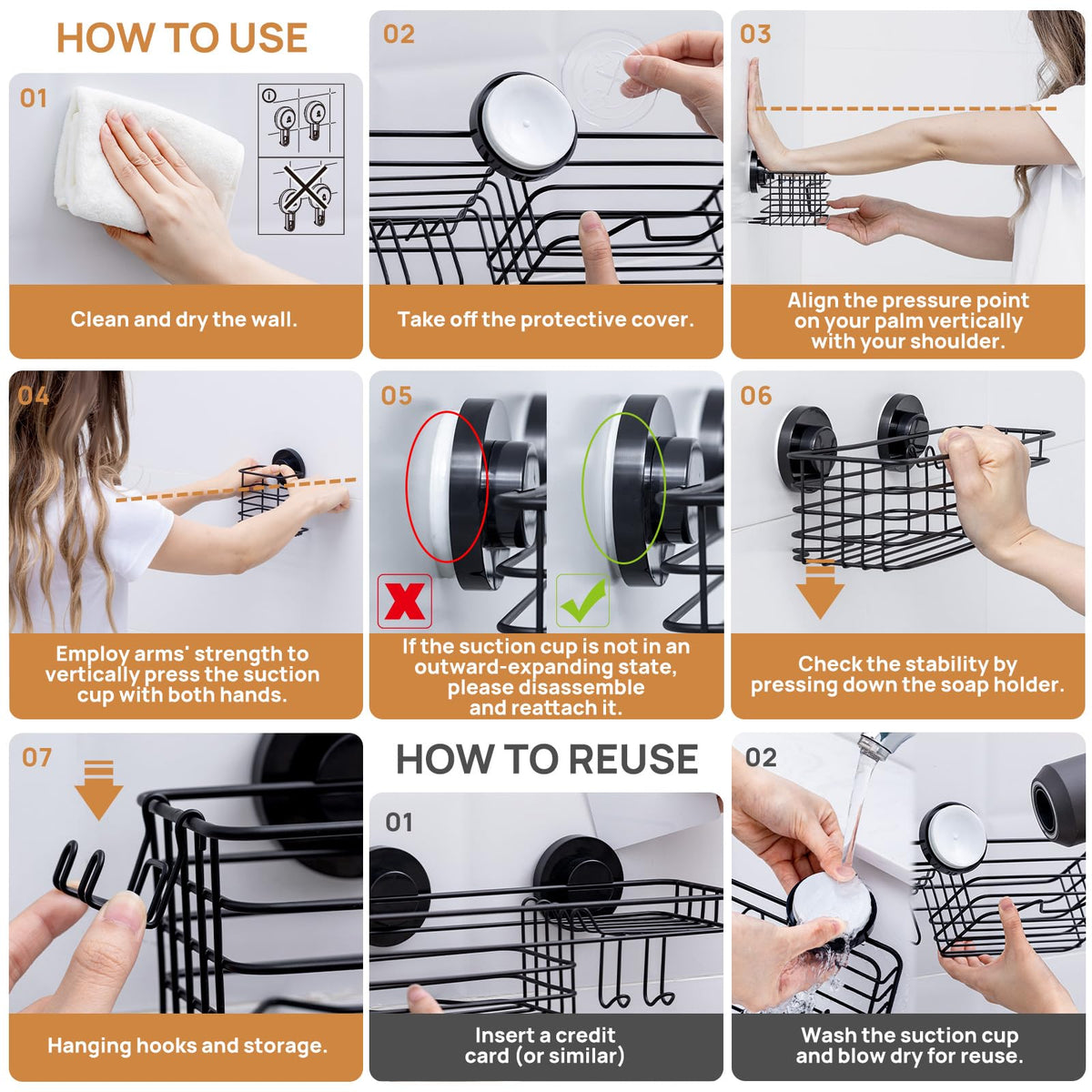 HOW TO USE

01

Clean and dry the wall.

02

Take off the protective cover.

03

Align the pressure point on your palm vertically with your shoulder.

04

Employ arms' strength to vertically press the suction cup with both hands.

05

If the suction cup is not in an outward-expanding state, please disassemble and reattach it.

06

Check the stability by pressing down the soap holder.

07

Hanging hooks and storage.

HOW TO REUSE

01

Insert a credit card (or similar)

02

Wash the suction cup and blow dry for reuse.