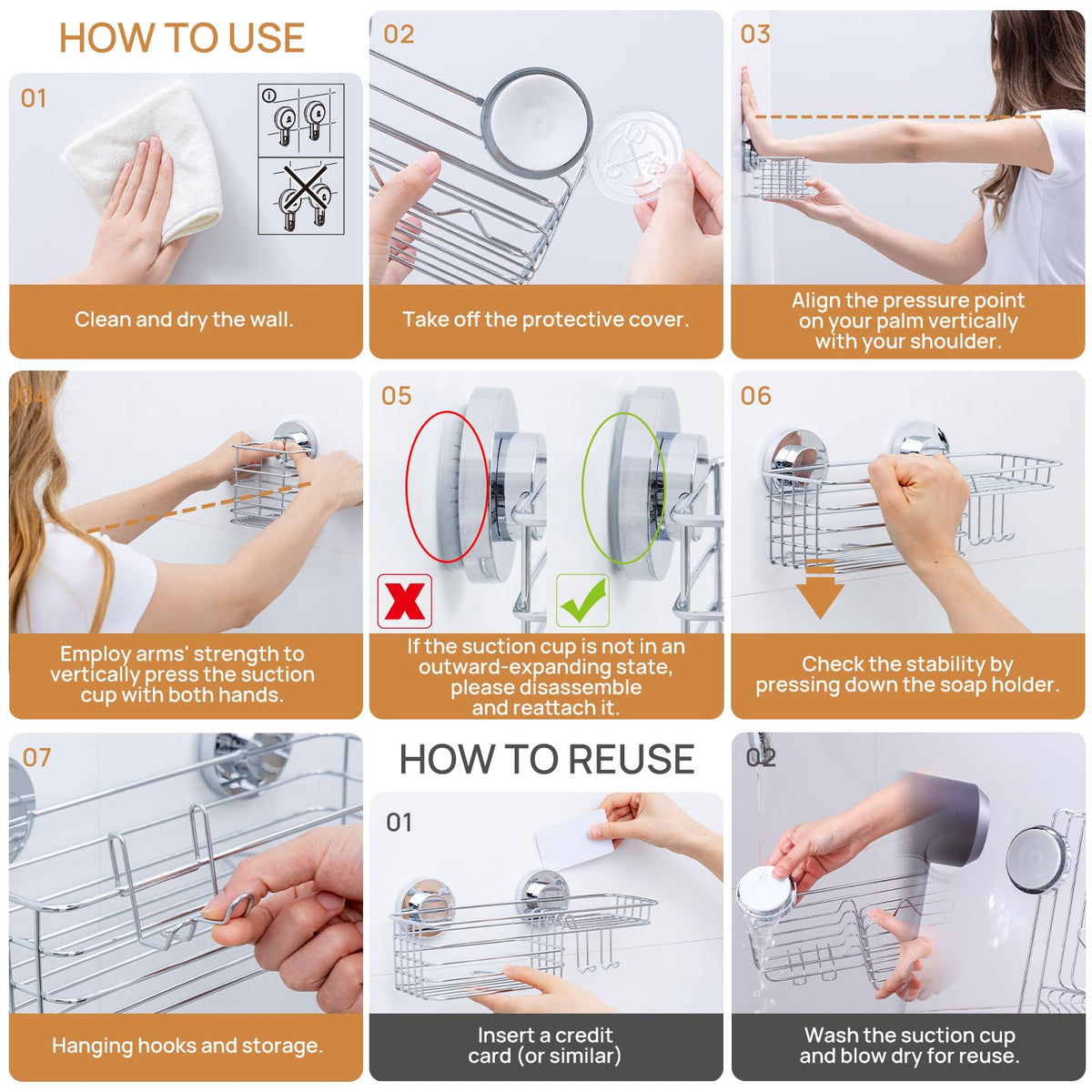 HOW TO USE

01

Clean and dry the wall.

02

Take off the protective cover.

03

Align the pressure point on your palm vertically with your shoulder.

04

Employ arms' strength to vertically press the suction cup with both hands.

05

If the suction cup is not in an outward-expanding state, please disassemble and reattach it.

06

Check the stability by pressing down the soap holder.

07

Hanging hooks and storage.

HOW TO REUSE

01

Insert a credit card (or similar)

02

Wash the suction cup and blow dry for reuse.