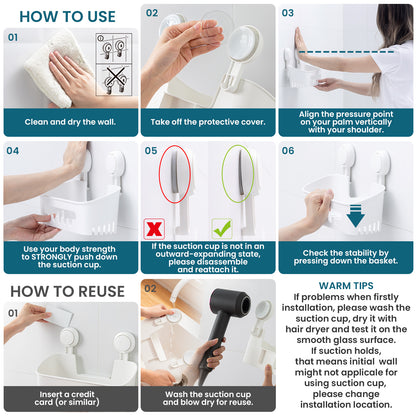 HOW TO USE

01
Clean and dry the wall.

02
Take off the protective cover.

03
Align the pressure point on your palm vertically with your shoulder.

04
Use your body strength to STRONGLY push down the suction cup.

05
If the suction cup is not in an outward-expanding state, please disassemble and reattach it.

06
Check the stability by pressing down the basket.

HOW TO REUSE

01
Insert a credit card (or similar)

02
Wash the suction cup and blow dry for reuse.

WARM TIPS
If problems when firstly installation, please wash the suction cup, dry it with hair dryer and test it on the smooth glass surface. If suction holds, that means initial wall might not applicale for using suction cup, please change installation location.