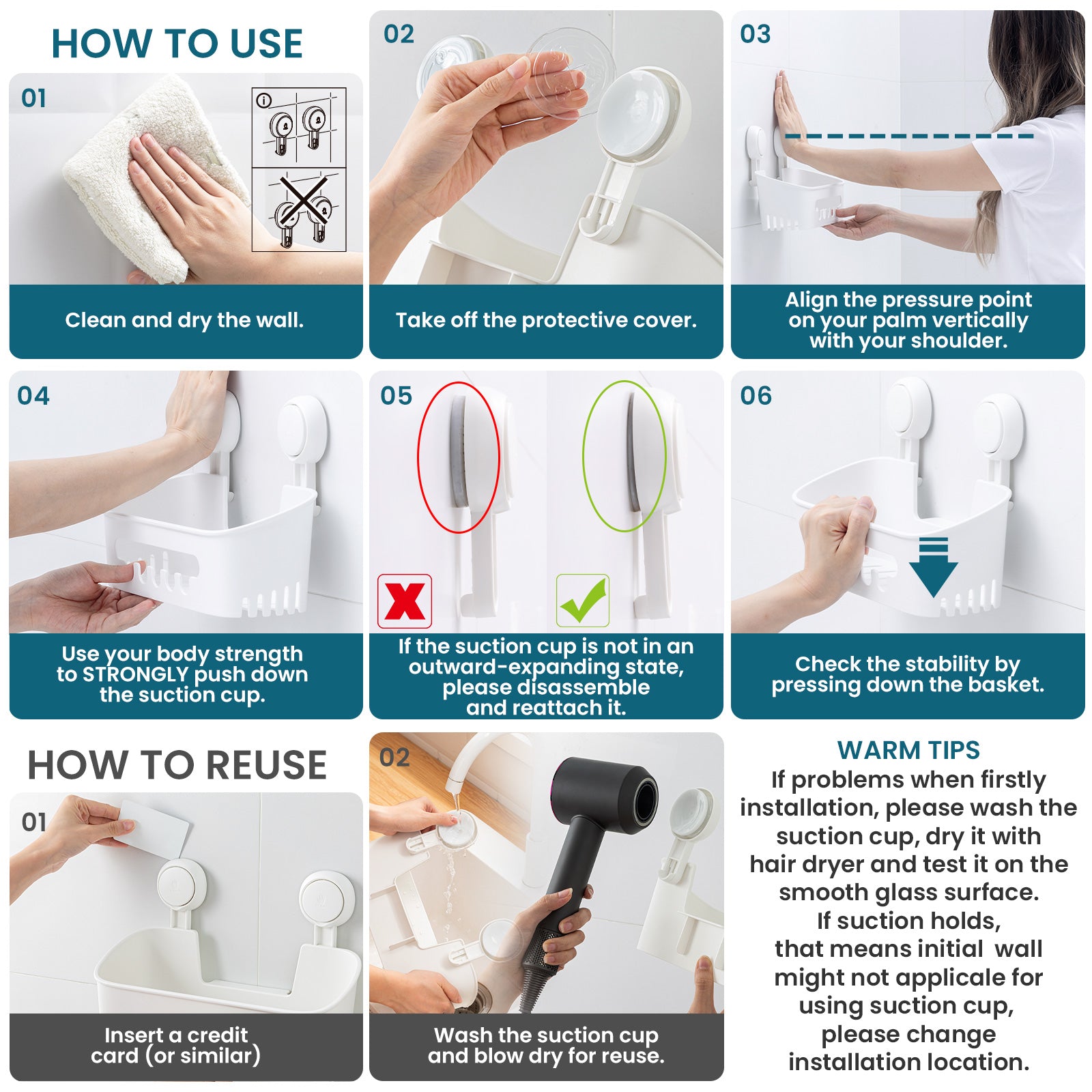 HOW TO USE

01

Clean and dry the wall.

02

Take off the protective cover.

03

Align the pressure point on your palm vertically with your shoulder.

04

Use your body strength to STRONGLY push down the suction cup.

05

If the suction cup is not in an outward-expanding state, please disassemble and reattach it.

06

Check the stability by pressing down the basket.

HOW TO REUSE

01

Insert a credit card (or similar)

02

Wash the suction cup and blow dry for reuse.

WARM TIPS

If problems when firstly installation, please wash the suction cup, dry it with hair dryer and test it on the smooth glass surface. If suction holds, that means initial wall might not applicale for using suction cup, please change installation location.