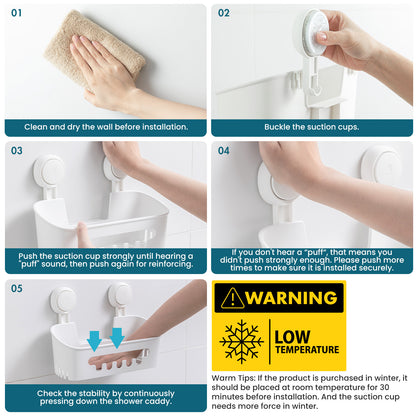 01

Clean and dry the wall before installation.

02

Buckle the suction cups.

03

Push the suction cup strongly until hearing a "puff" sound, then push again for reinforcing.

04

If you don't hear a "puff", that means you didn't push strongly enough. Please push more times to make sure it is installed securely.

05

Check the stability by continuously pressing down the shower caddy.

WARNING

LOW TEMPERATURE

Warm Tips: If the product is purchased in winter, it should be placed at room temperature for 30 minutes before installation. And the suction cup needs more force in winter.