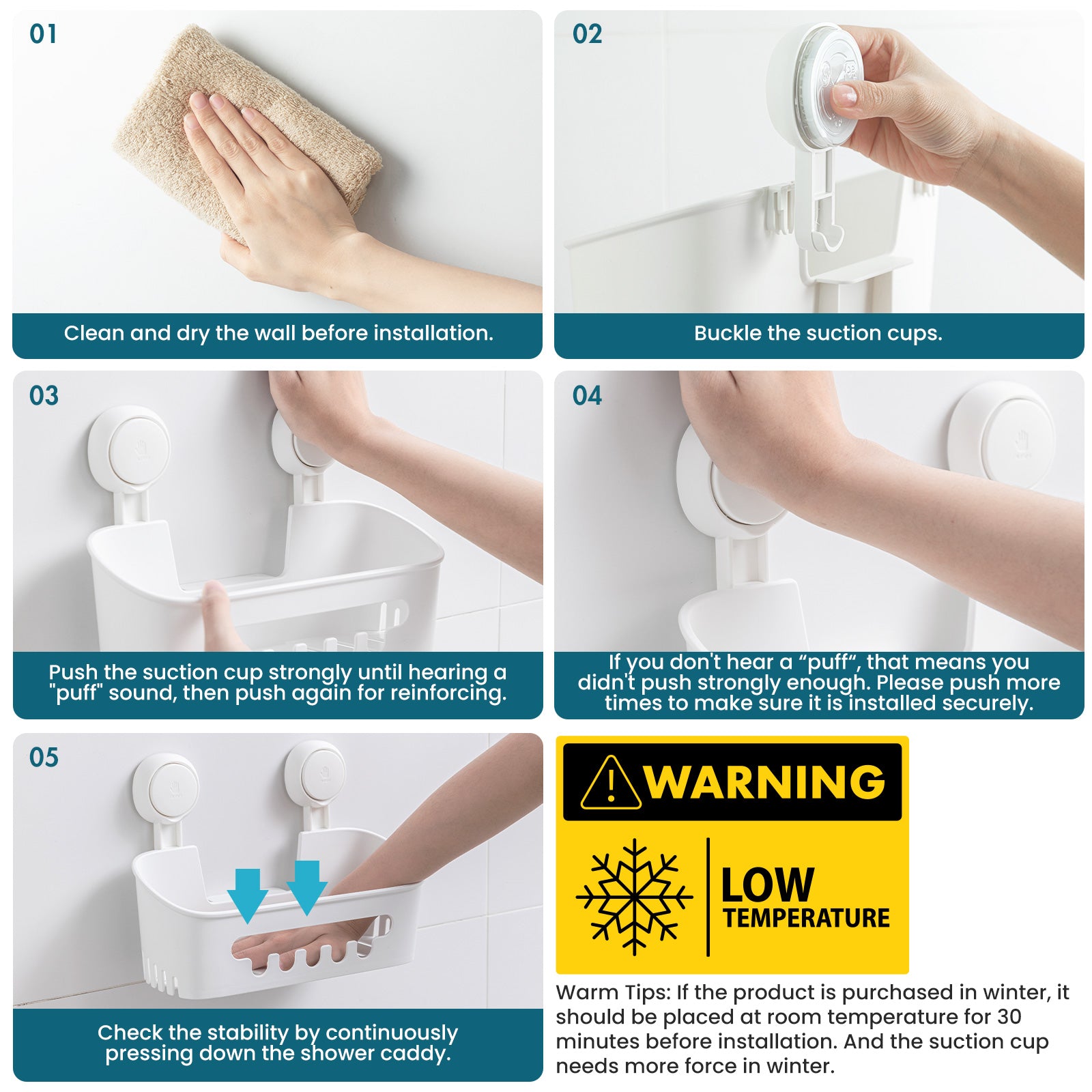 01

Clean and dry the wall before installation.

02

Buckle the suction cups.

03

Push the suction cup strongly until hearing a "puff" sound, then push again for reinforcing.

04

If you don't hear a “puff“, that means you didn't push strongly enough. Please push more times to make sure it is installed securely.

05

Check the stability by continuously pressing down the shower caddy.

WARNING

LOW TEMPERATURE

Warm Tips: If the product is purchased in winter, it should be placed at room temperature for 30 minutes before installation. And the suction cup needs more force in winter.