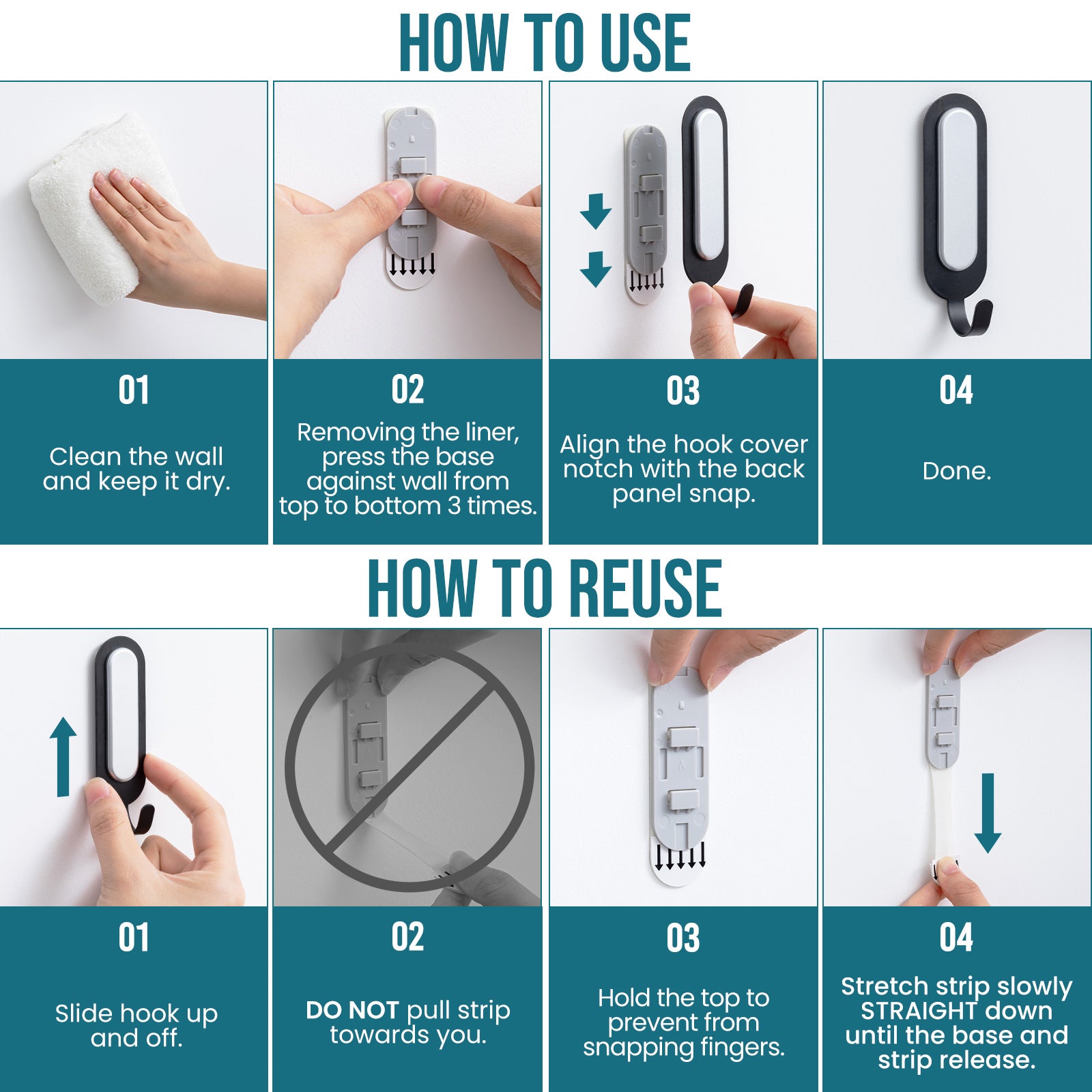 HOW TO USE

01

Clean the wall and keep it dry.

02

Removing the liner, press the base against wall from top to bottom 3 times.

03

Align the hook cover notch with the back panel snap.

04

Done.

HOW TO REUSE

01

Slide hook up and off.

02

DO NOT pull strip towards you.

03

Hold the top to prevent from snapping fingers.

04

Stretch strip slowly STRAIGHT down until the base and strip release.