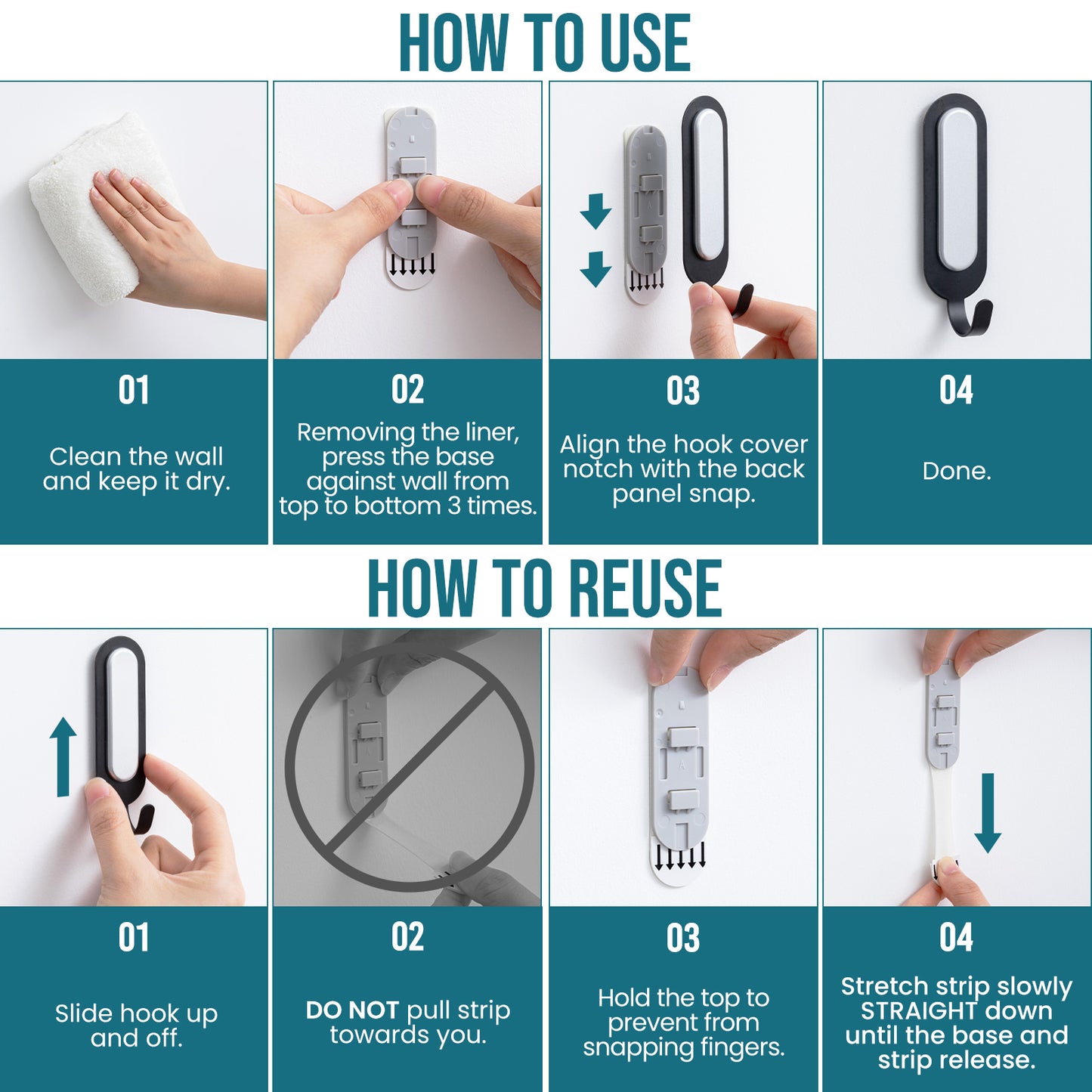 HOW TO USE

01

Clean the wall and keep it dry.

02

Removing the liner, press the base against wall from top to bottom 3 times.

03

Align the hook cover notch with the back panel snap.

04

Done.

HOW TO REUSE

01

Slide hook up and off.

02

DO NOT pull strip towards you.

03

Hold the top to prevent from snapping fingers.

04

Stretch strip slowly STRAIGHT down until the base and strip release.