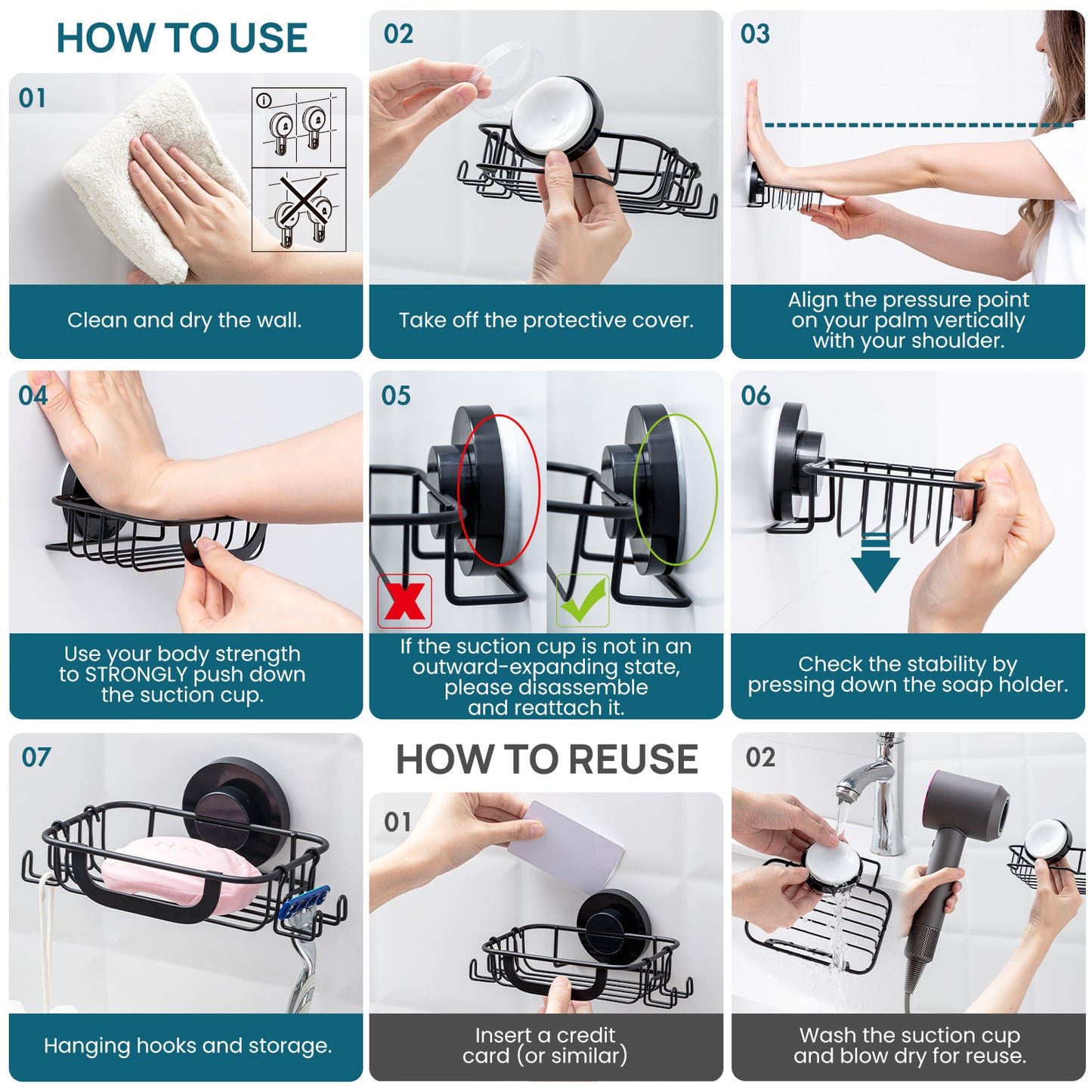 HOW TO USE

01

Clean and dry the wall.

02

Take off the protective cover.

03

Align the pressure point on your palm vertically with your shoulder.

04

Use your body strength to STRONGLY push down the suction cup.

05

If the suction cup is not in an outward-expanding state, please disassemble and reattach it.

06

Check the stability by pressing down the soap holder.

07

Hanging hooks and storage.

HOW TO REUSE

01

Insert a credit card (or similar)

02

Wash the suction cup and blow dry for reuse.