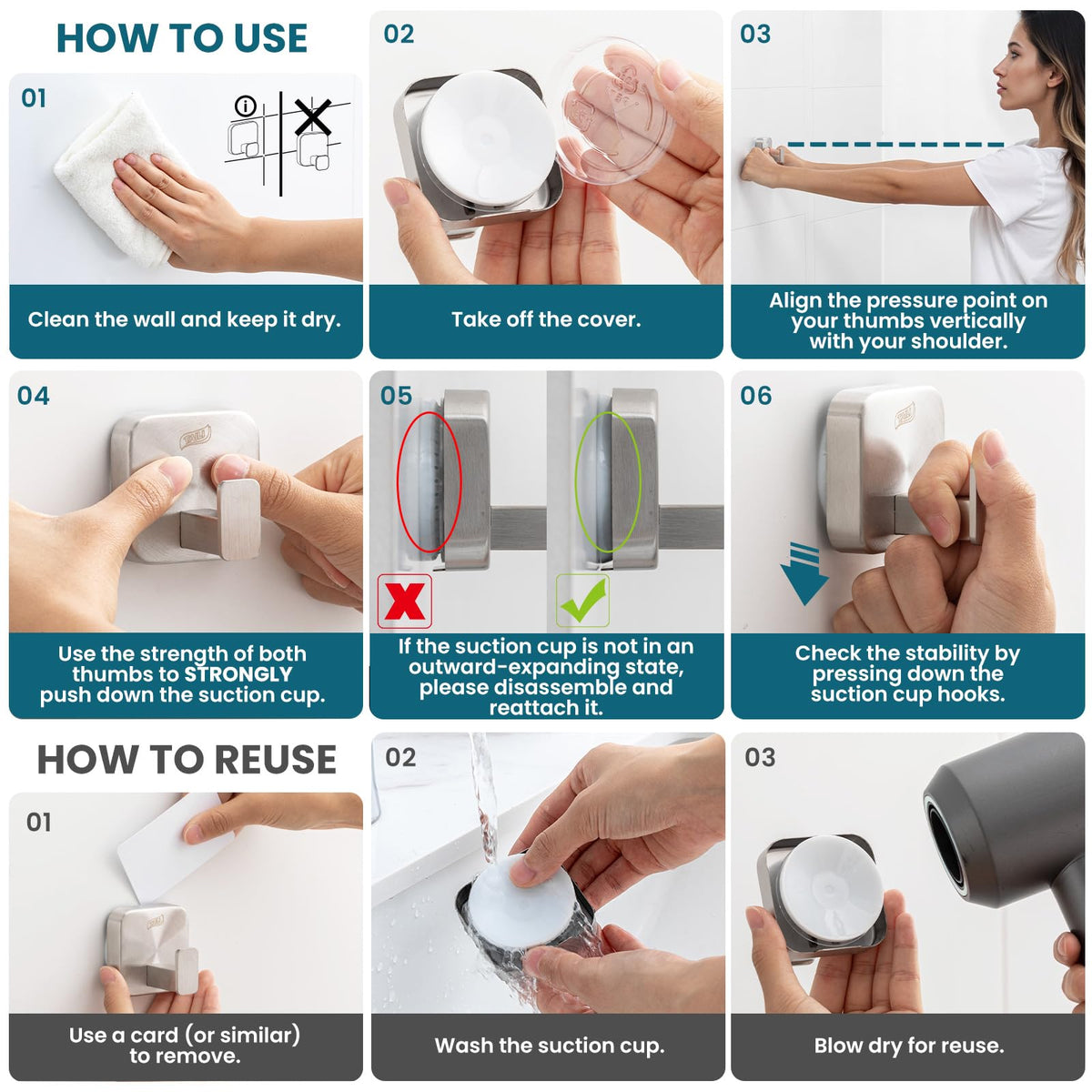 HOW TO USE

01

Clean the wall and keep it dry.

02

Take off the cover.

03

Align the pressure point on your thumbs vertically with your shoulder.

04

Use the strength of both thumbs to STRONGLY push down the suction cup.

05

If the suction cup is not in an outward-expanding state, please disassemble and reattach it.

06

Check the stability by pressing down the suction cup hooks.

HOW TO REUSE

01

Use a card (or similar) to remove.

02

Wash the suction cup.

03

Blow dry for reuse.