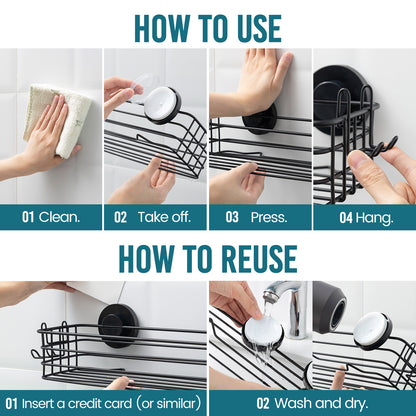 HOW TO USE

01 Clean.

02 Take off.

03 Press.

04 Hang.

HOW TO REUSE

01 Insert a credit card (or similar)

02 Wash and dry.