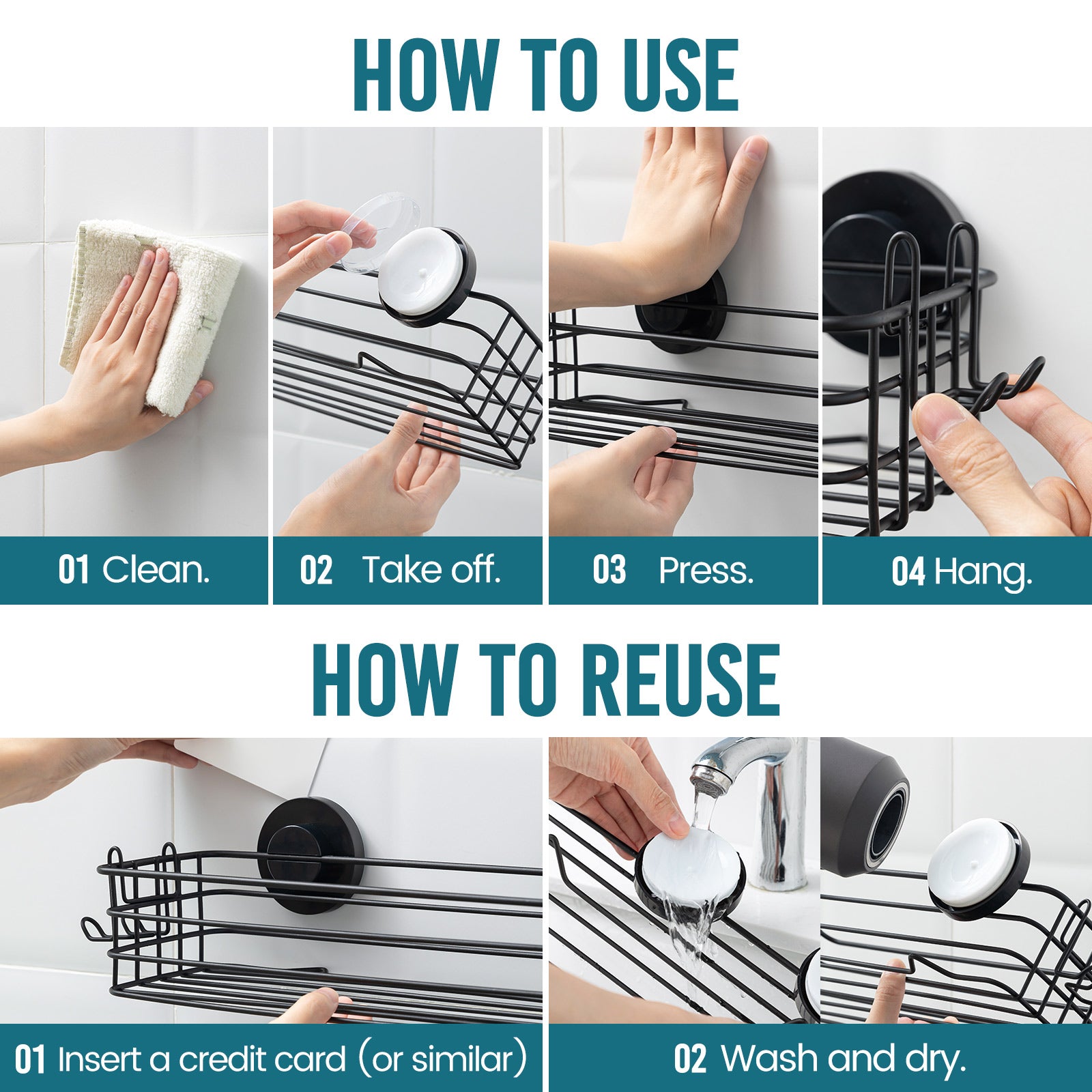 HOW TO USE

01 Clean.

02 Take off.

03 Press.

04 Hang.

HOW TO REUSE

01 Insert a credit card (or similar)

02 Wash and dry.