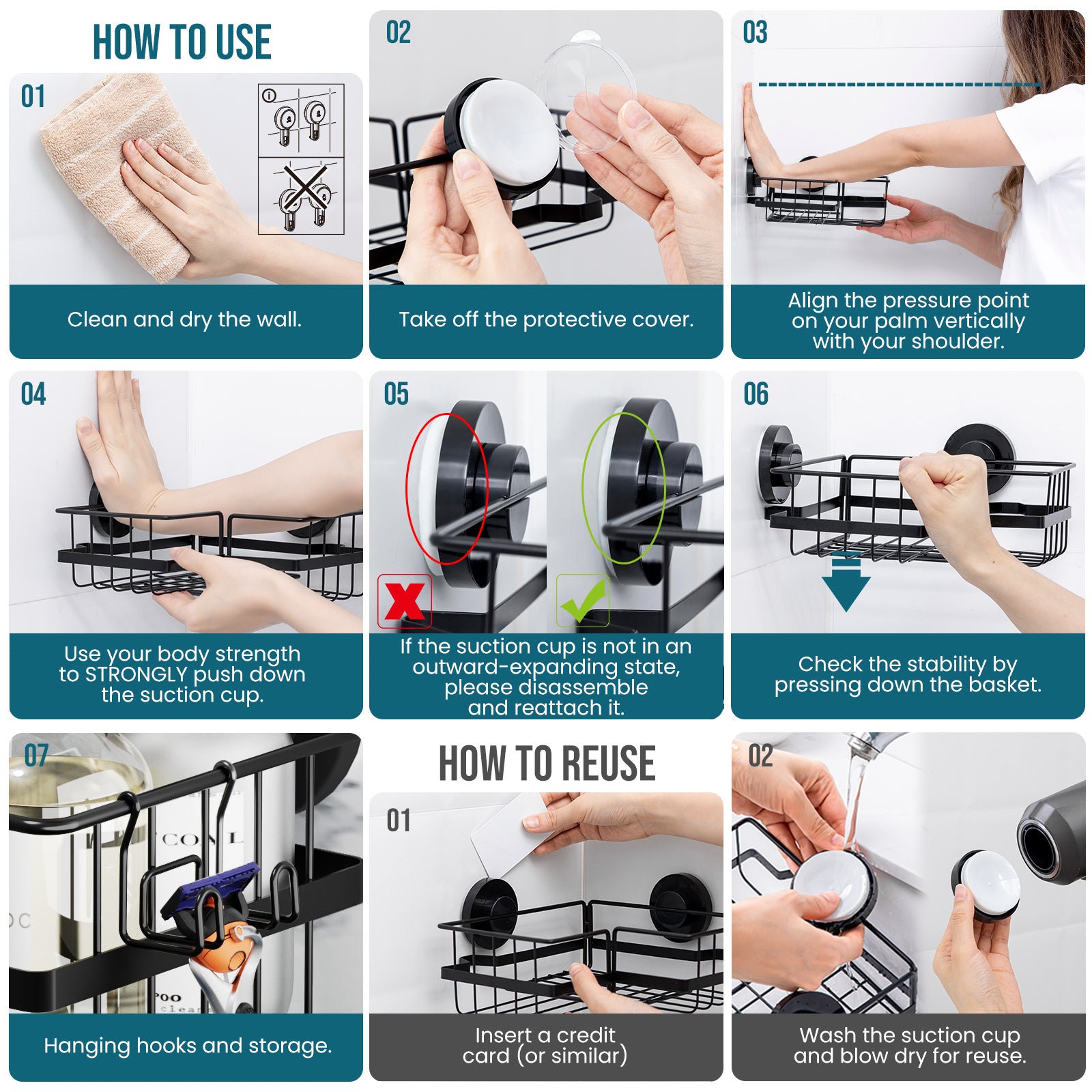 HOW TO USE

01

Clean and dry the wall.

02

Take off the protective cover.

03

Align the pressure point on your palm vertically with your shoulder.

04

Use your body strength to STRONGLY push down the suction cup.

05

If the suction cup is not in an outward-expanding state, please disassemble and reattach it.

06

Check the stability by pressing down the basket.

07

Hanging hooks and storage.

HOW TO REUSE

01

Insert a credit card (or similar)

02

Wash the suction cup and blow dry for reuse.