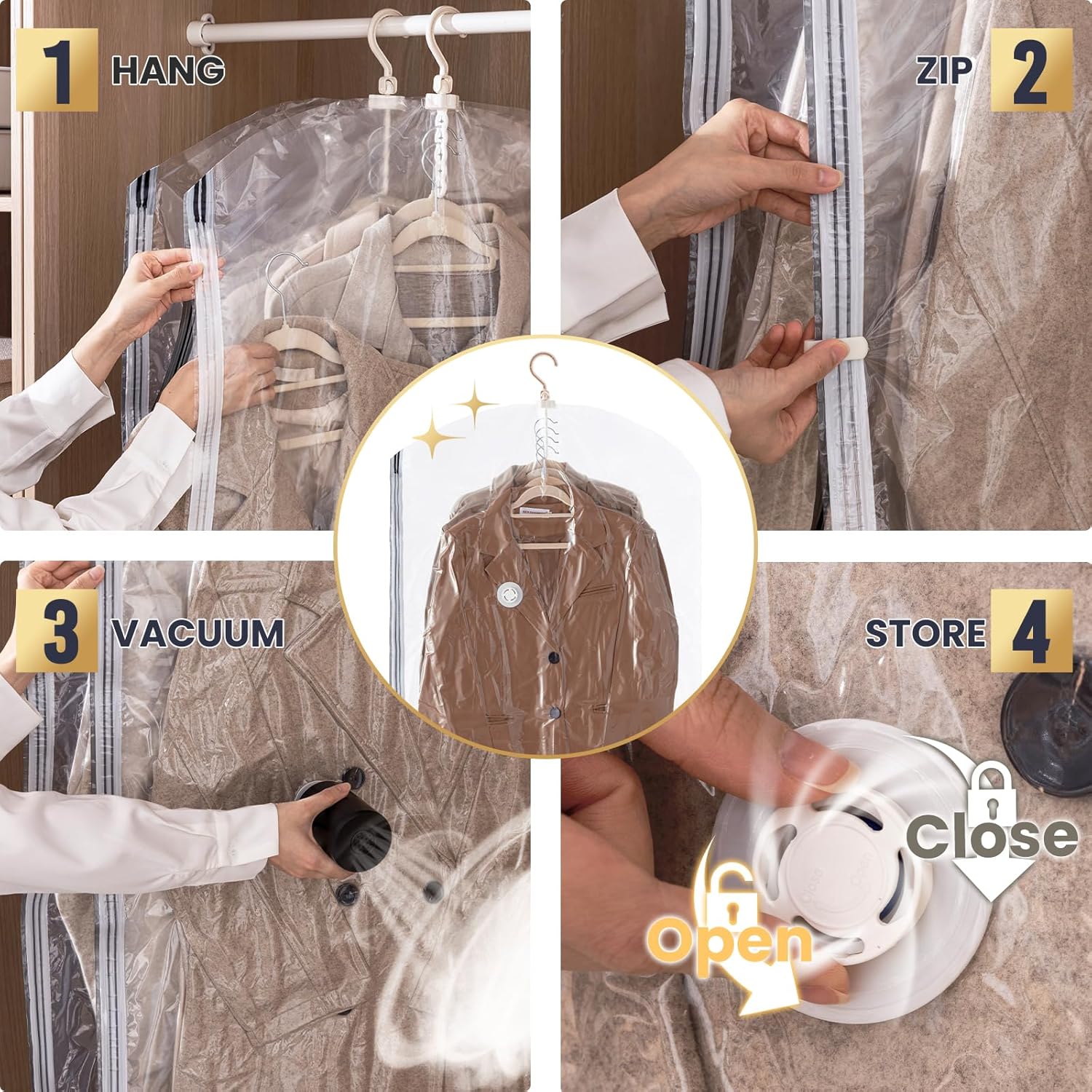 1 HANG

ZIP 2

3 VACUUM

STORE 4

Close

Open