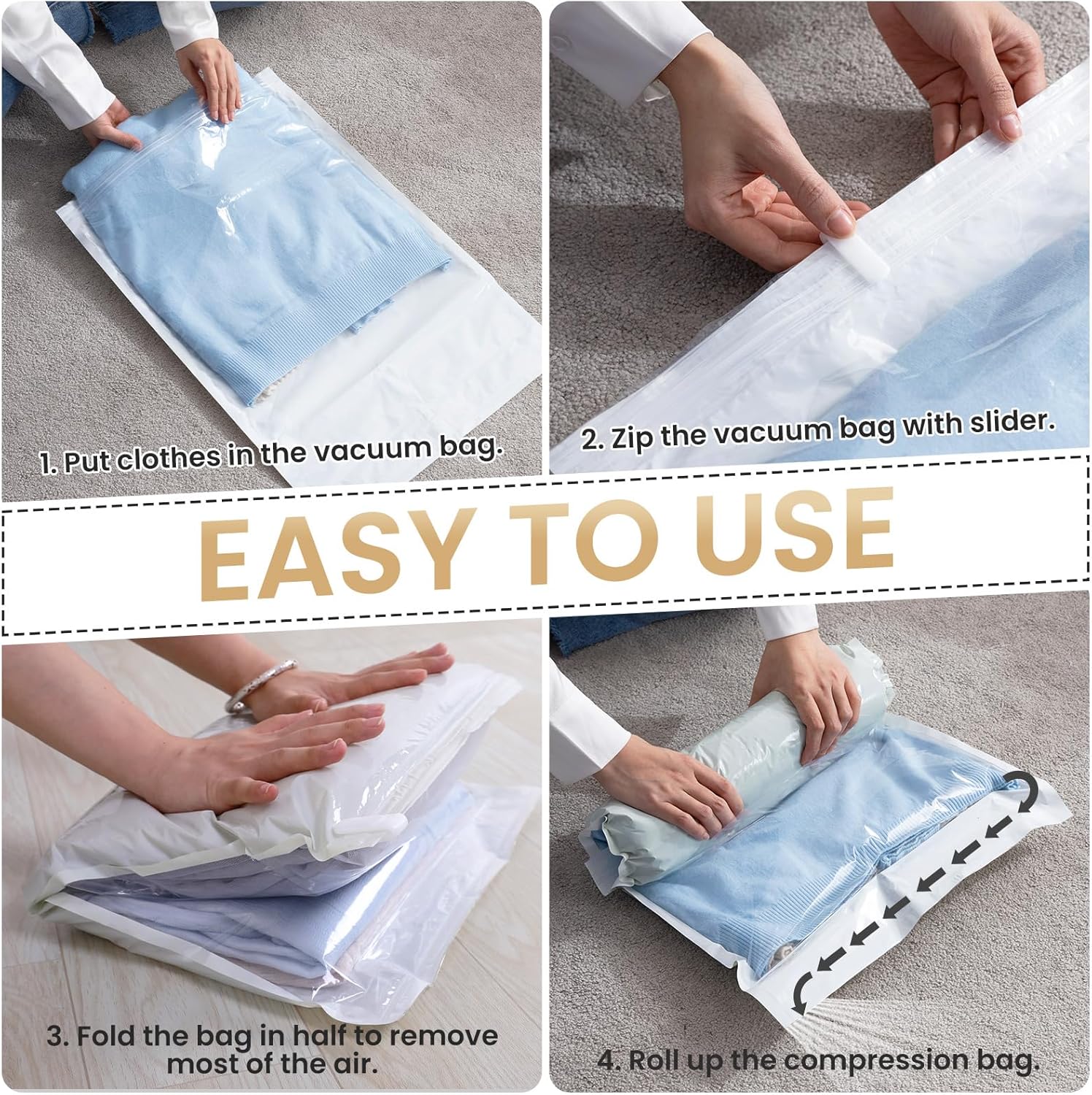 1. Put clothes in the vacuum bag.

2. Zip the vacuum bag with slider.

EASY TO USE

3. Fold the bag in half to remove most of the air.

4. Roll up the compression bag.