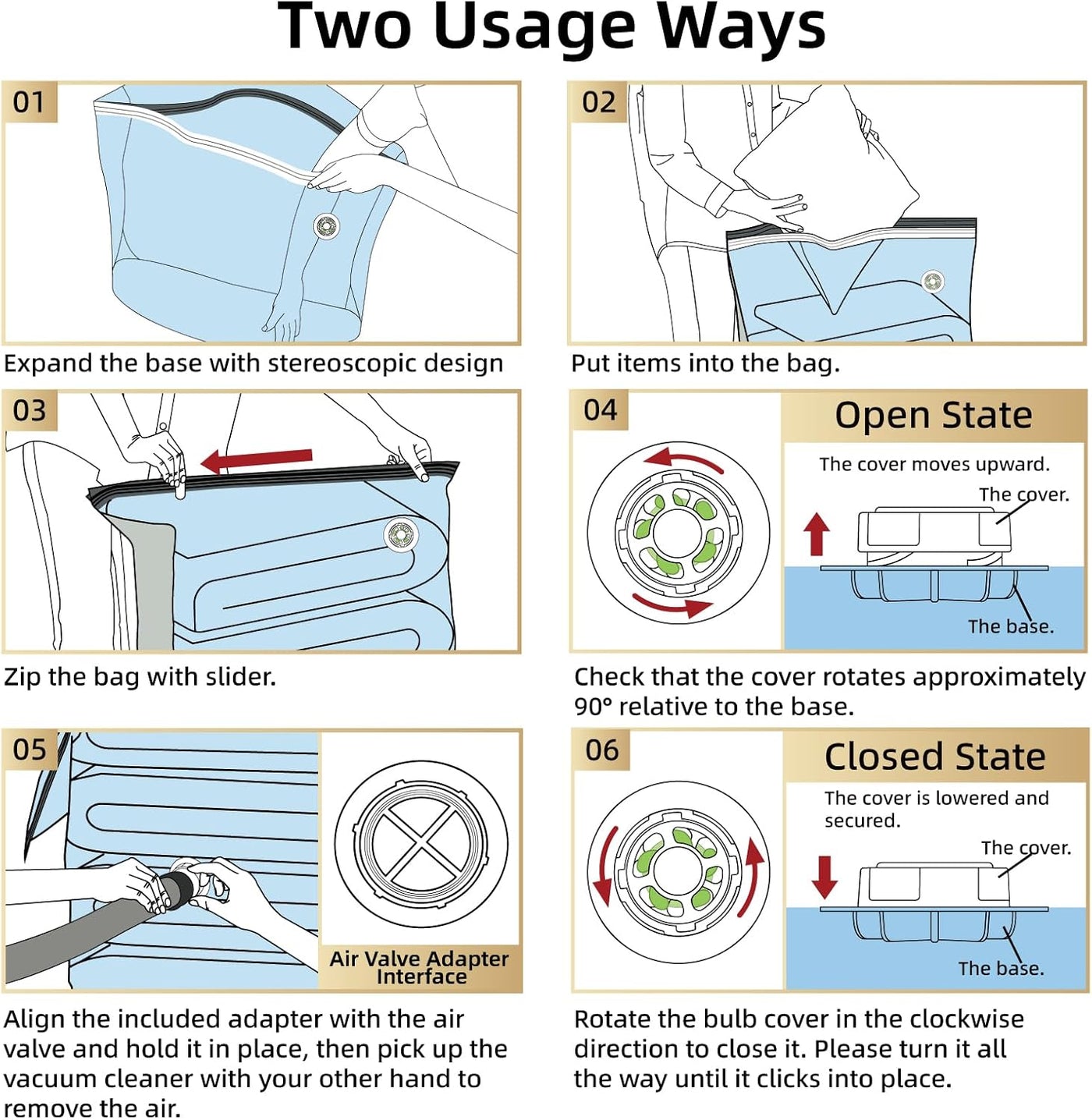 Two Usage Ways

01

Expand the base with stereoscopic design

02

Put items into the bag.

03

Zip the bag with slider.

04

Open State

The cover moves upward.

The cover.

The base.

Check that the cover rotates approximately 90° relative to the base.

05

Air Valve Adapter Interface

Align the included adapter with the air valve and hold it in place, then pick up the vacuum cleaner with your other hand to remove the air.

06

Closed State

The cover is lowered and secured.

The cover.

The base.

Rotate the bulb cover in the clockwise direction to close it. Please turn it all the way until it clicks into place.