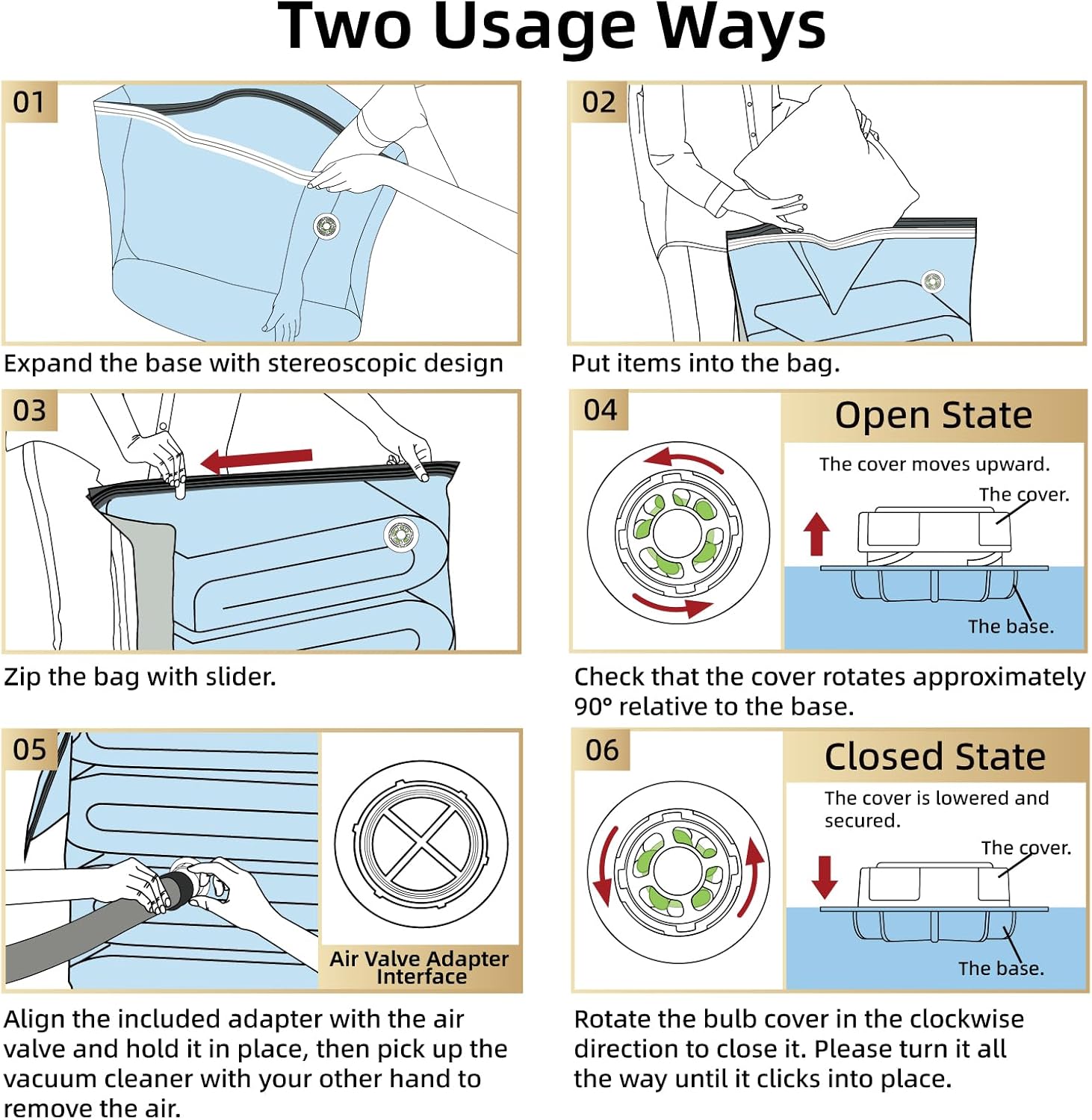 Two Usage Ways

01

Expand the base with stereoscopic design

02

Put items into the bag.

03

Zip the bag with slider.

04

Open State

The cover moves upward.

The cover.

The base.

Check that the cover rotates approximately 90° relative to the base.

05

Air Valve Adapter Interface

Align the included adapter with the air valve and hold it in place, then pick up the vacuum cleaner with your other hand to remove the air.

06

Closed State

The cover is lowered and secured.

The cover.

The base.

Rotate the bulb cover in the clockwise direction to close it. Please turn it all the way until it clicks into place.