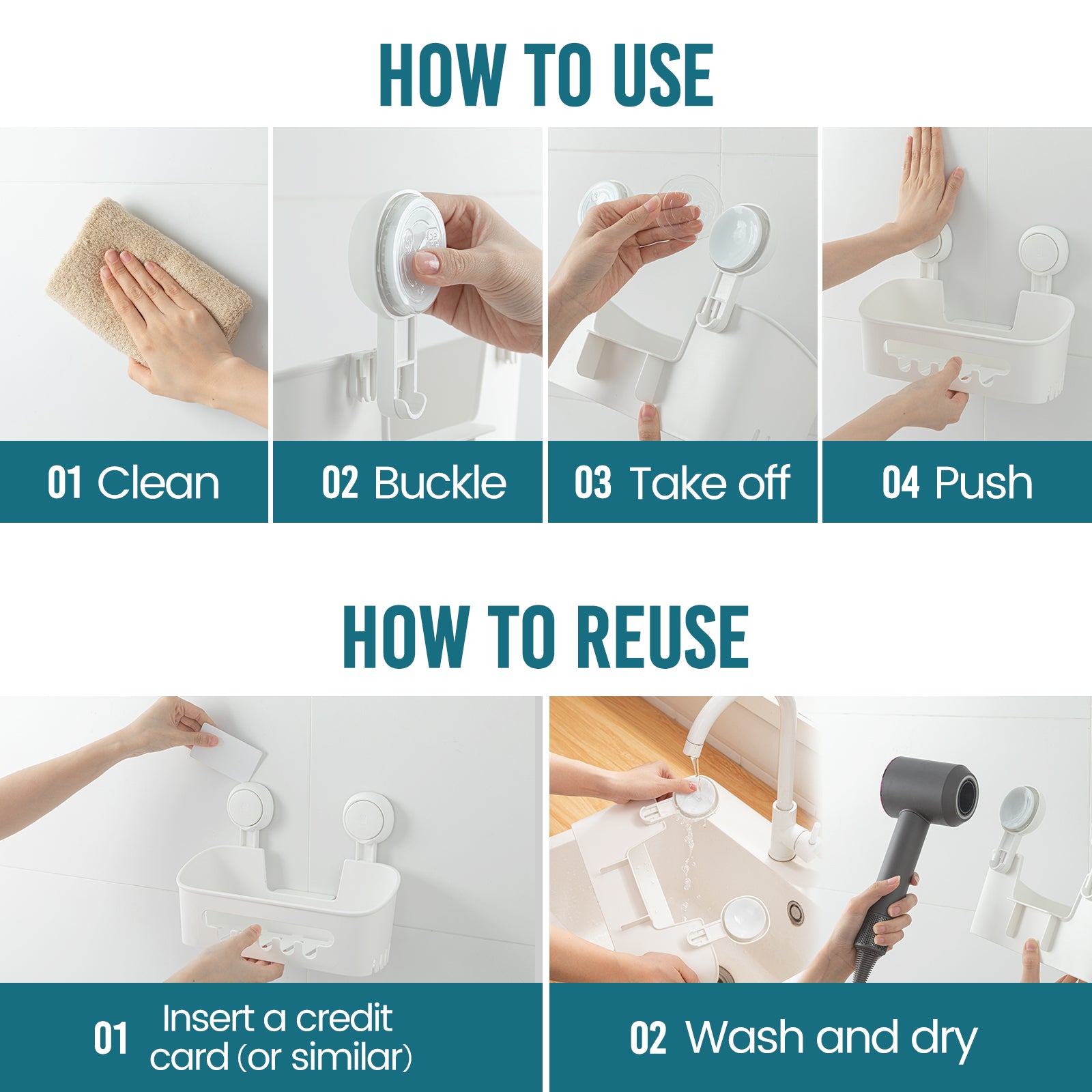 HOW TO USE

01 Clean

02 Buckle

03 Take off

04 Push

HOW TO REUSE

01 Insert a credit card (or similar)

02 Wash and dry